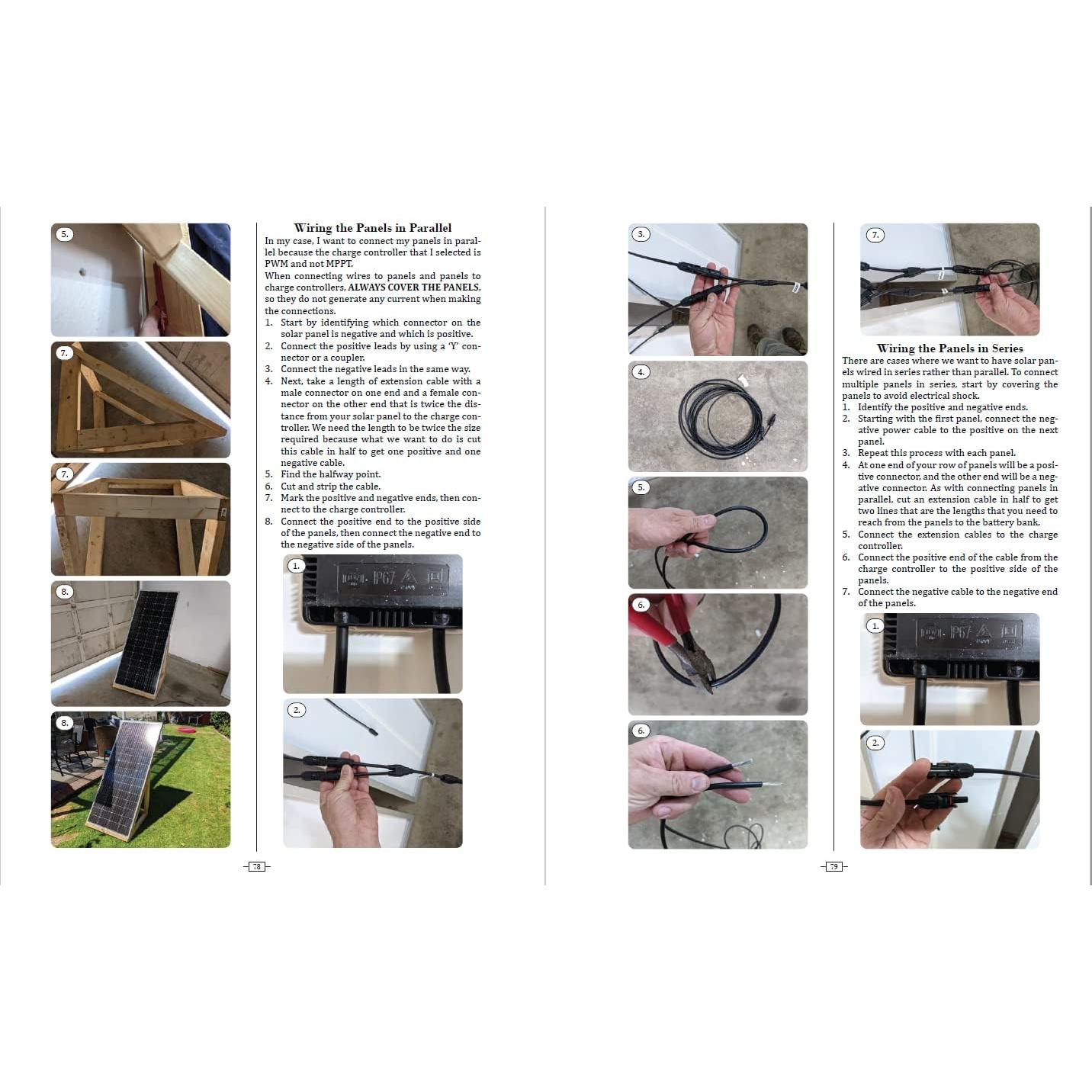 5.

7.

7.

8.

8.

Wiring the Panels in Parallel

In my case, I want to connect my panels in parallel because the charge controller that I selected is PWM and not MPPT.

When connecting wires to panels and panels to charge controllers, ALWAYS COVER THE PANELS, so they do not generate any current when making the connections.

1. Start by identifying which connector on the solar panel is negative and which is positive.
2. Connect the positive leads by using a 'Y' connector or a coupler.
3. Connect the negative leads in the same way.
4. Next, take a length of extension cable with a male connector on one end and a female connector on the other end that is twice the distance from your solar panel to the charge controller. We need the length to be twice the size required because what we want to do is cut this cable in half to get one positive and one negative cable.
5. Find the halfway point.
6. Cut and strip the cable.
7. Mark the positive and negative ends, then connect to the charge controller.
8. Connect the positive end to the positive side of the panels, then connect the negative end to the negative side of the panels.

1.

IP67

2.

78

3.

4.

5.

6.

6.

7.

Wiring the Panels in Series

There are cases where we want to have solar panels wired in series rather than parallel. To connect multiple panels in series, start by covering the panels to avoid electrical shock.

1. Identify the positive and negative ends.
2. Starting with the first panel, connect the negative power cable to the positive on the next panel.
3. Repeat this process with each panel.
4. At one end of your row of panels will be a positive connector, and the other end will be a negative connector. As with connecting panels in parallel, cut an extension cable in half to get two lines that are the lengths that you need to reach from the panels to the battery bank.
5. Connect the extension cables to the charge controller.
6. Connect the positive end of the cable from the charge controller to the positive side of the panels.
7. Connect the negative cable to the negative end of the panels.

1.

IP67

2.

79