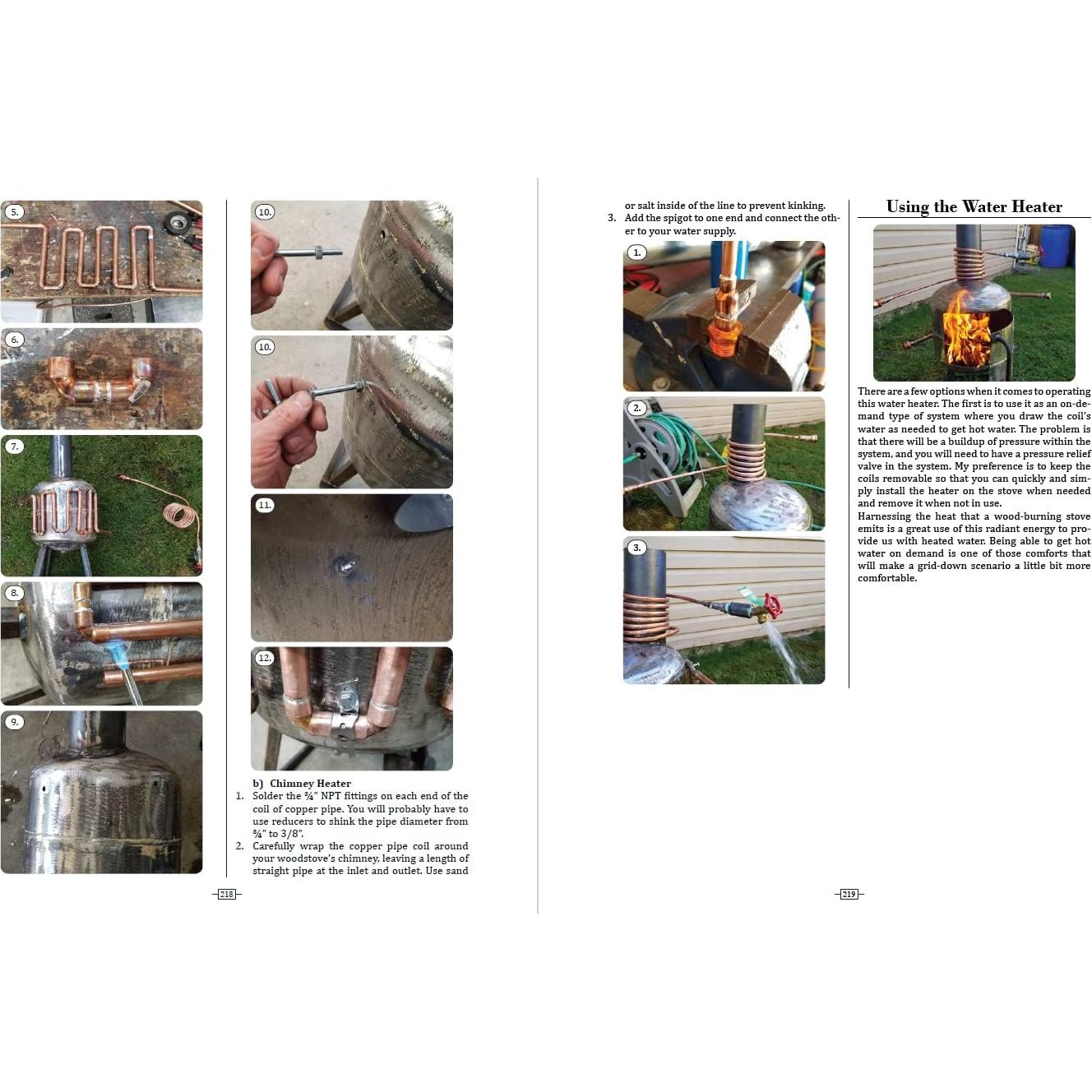 5.

6.

7.

8.

9.

10.

10.

11.

12.

b) Chimney Heater

1. Solder the ¾" NPT fittings on each end of the coil of copper pipe. You will probably have to use reducers to shink the pipe diameter from ¾" to 3/8".
2. Carefully wrap the copper pipe coil around your woodstove's chimney, leaving a length of straight pipe at the inlet and outlet. Use sand

218

or salt inside of the line to prevent kinking.
3. Add the spigot to one end and connect the other to your water supply.

1.

2.

3.

Using the Water Heater

There are a few options when it comes to operating this water heater. The first is to use it as an on-demand type of system where you draw the coil's water as needed to get hot water. The problem is that there will be a buildup of pressure within the system, and you will need to have a pressure relief valve in the system. My preference is to keep the coils removable so that you can quickly and simply install the heater on the stove when needed and remove it when not in use.
Harnessing the heat that a wood-burning stove emits is a great use of this radiant energy to provide us with heated water. Being able to get hot water on demand is one of those comforts that will make a grid-down scenario a little bit more comfortable.

219