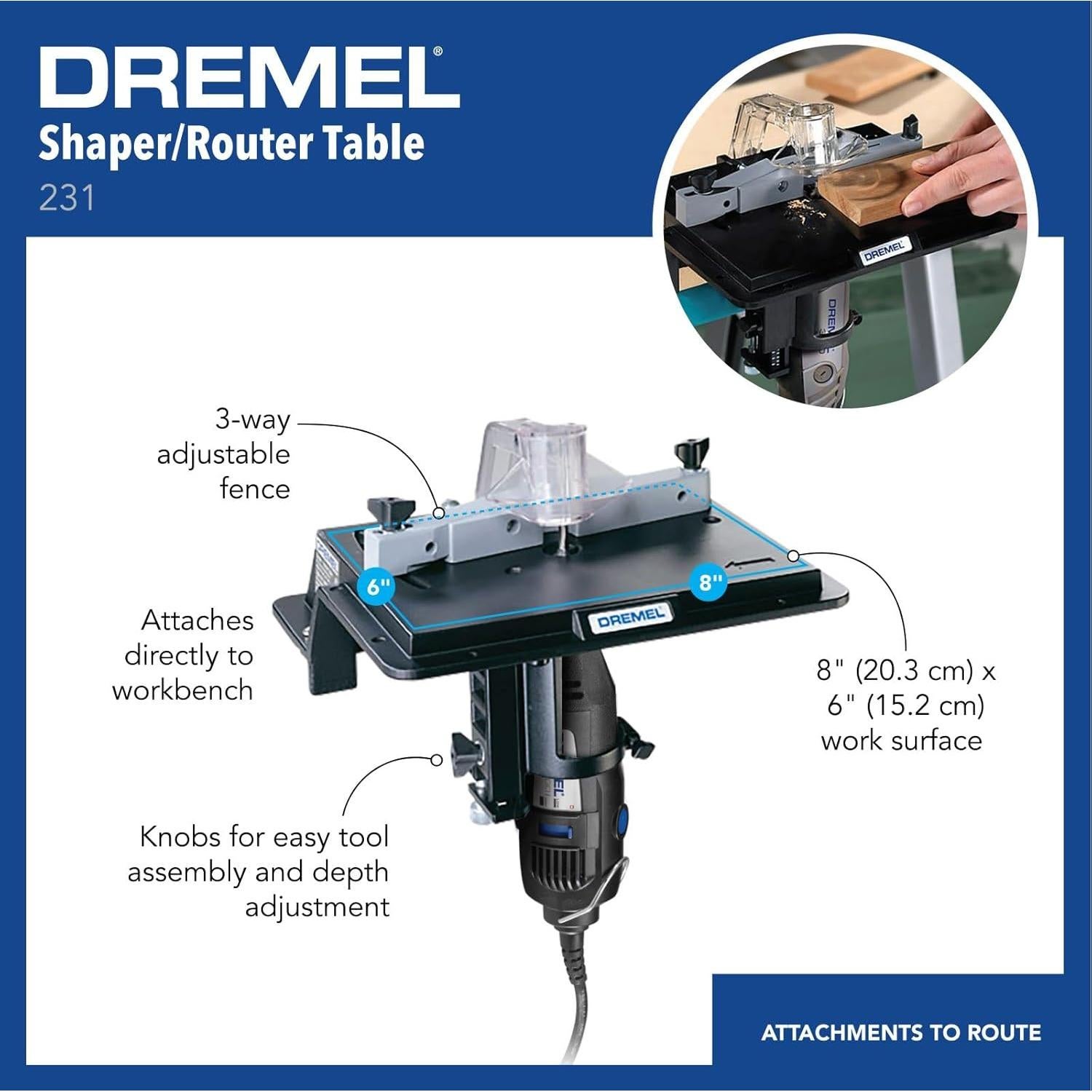 DREMEL®
Shaper/Router Table
231

DREMEL

3-way adjustable fence

6"

8"

DREMEL

Attaches directly to workbench

8" (20.3 cm) x 6" (15.2 cm) work surface

Knobs for easy tool assembly and depth adjustment

ATTACHMENTS TO ROUTE