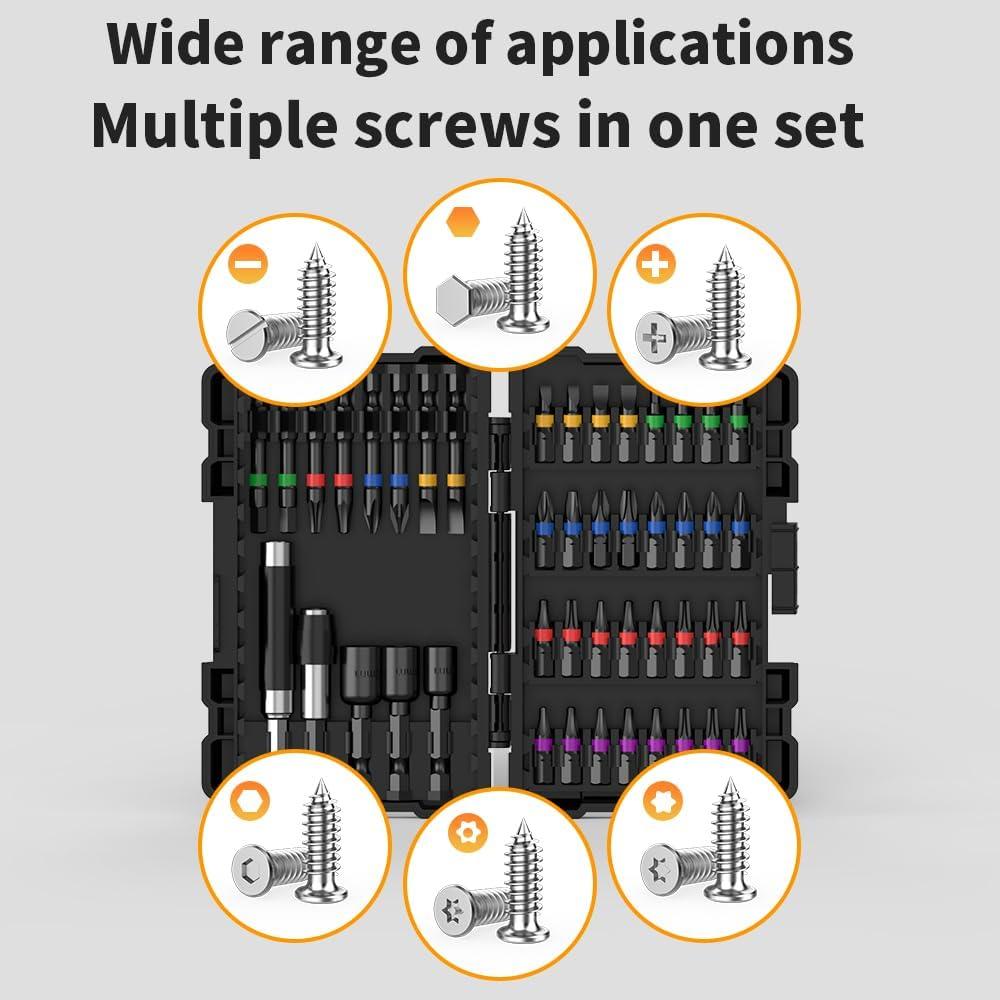 Wide range of applications
Multiple screws in one set