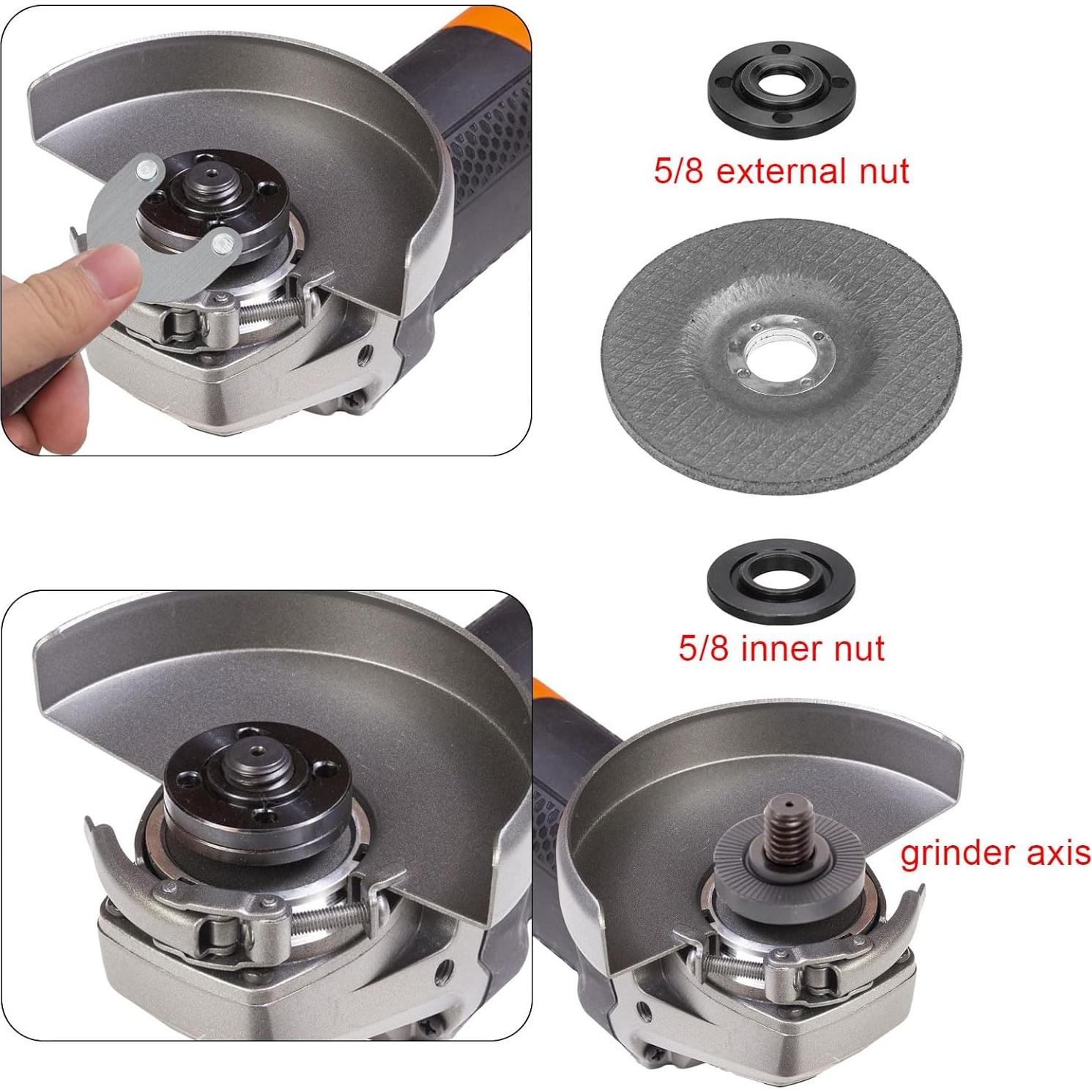 5/8 external nut

5/8 inner nut

grinder axis