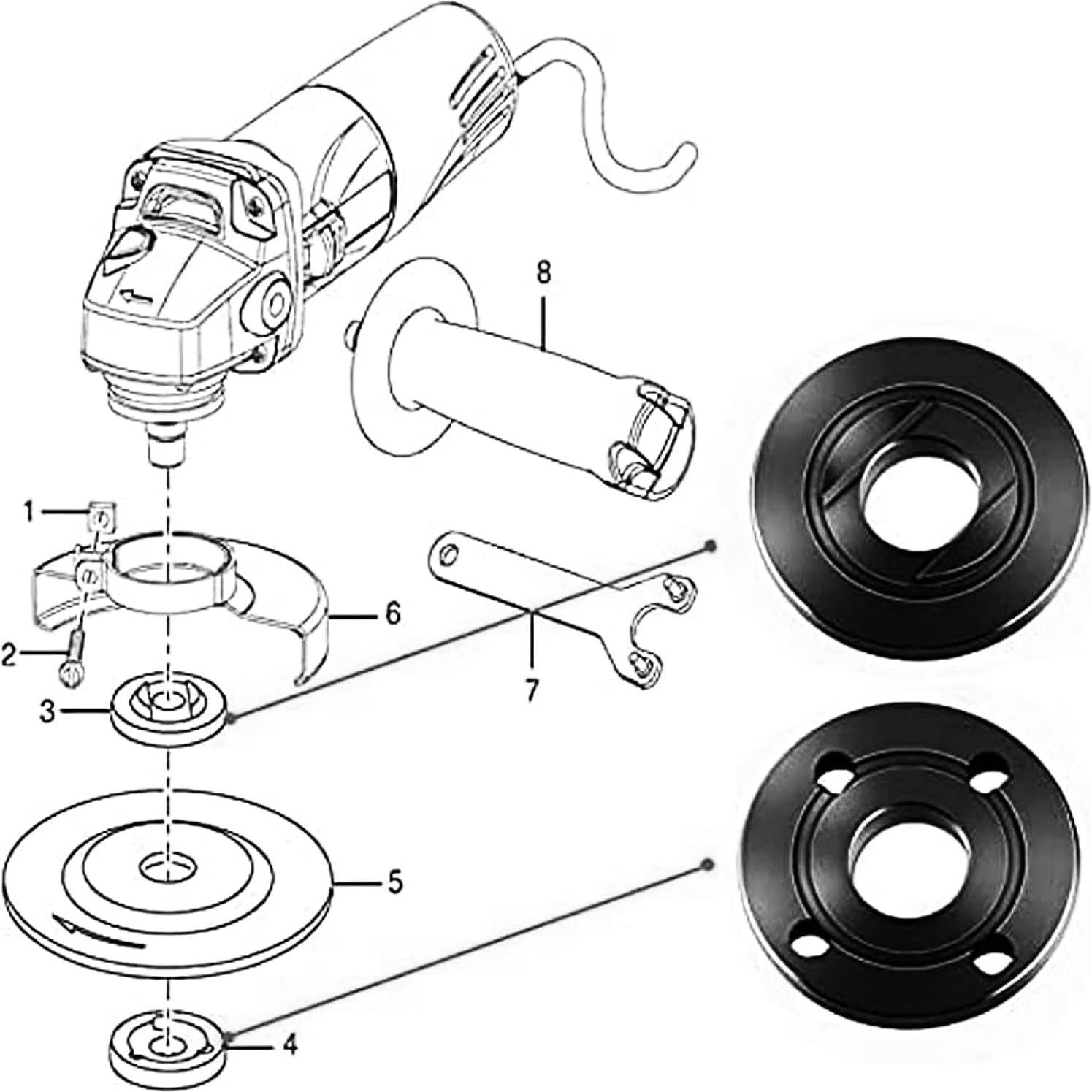 8
1
6
2
7
3
5
4