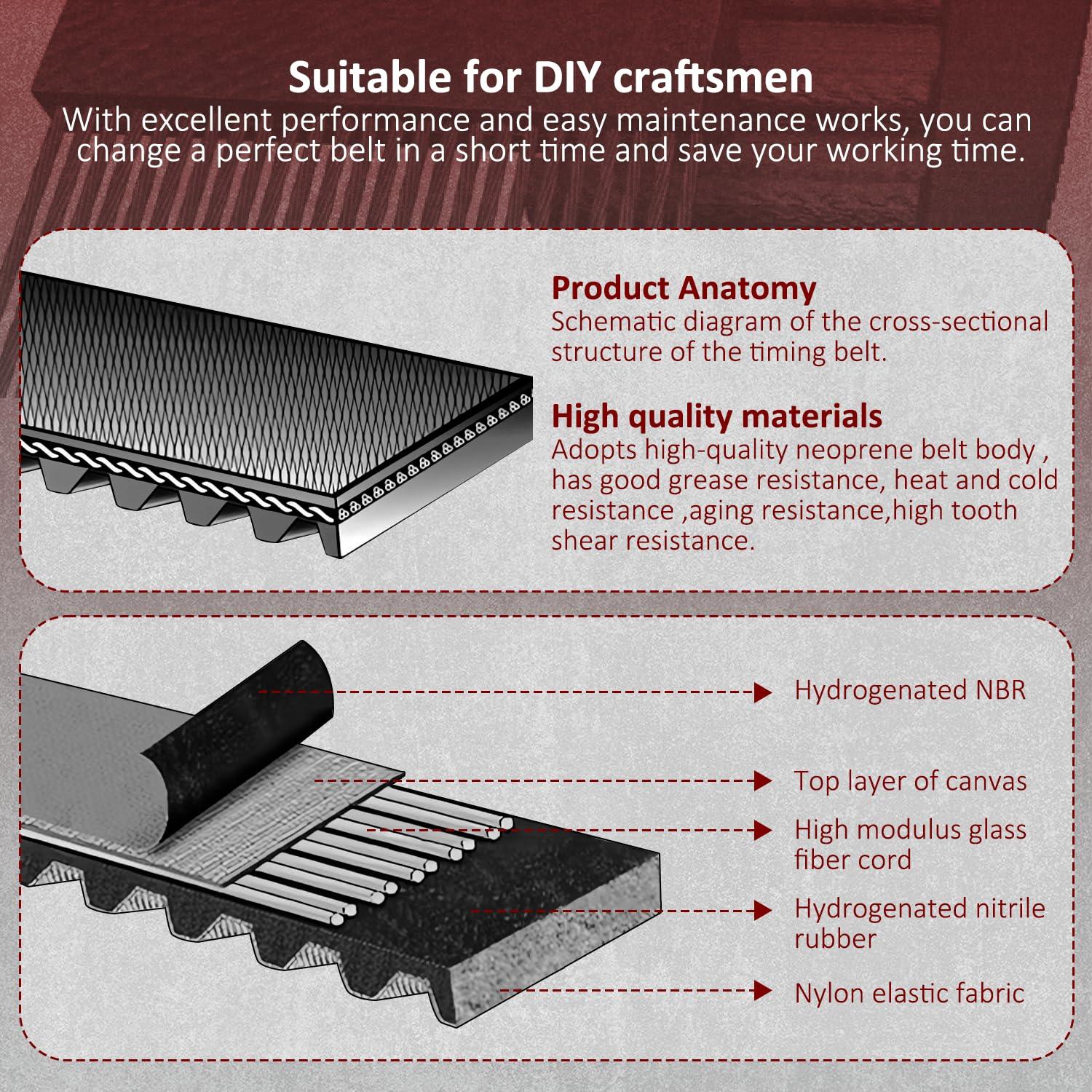 Suitable for DIY craftsmen
With excellent performance and easy maintenance works, you can change a perfect belt in a short time and save your working time.

Product Anatomy
Schematic diagram of the cross-sectional structure of the timing belt.

High quality materials
Adopts high-quality neoprene belt body , has good grease resistance, heat and cold resistance ,aging resistance,high tooth shear resistance.

Hydrogenated NBR

Top layer of canvas

High modulus glass fiber cord

Hydrogenated nitrile rubber

Nylon elastic fabric