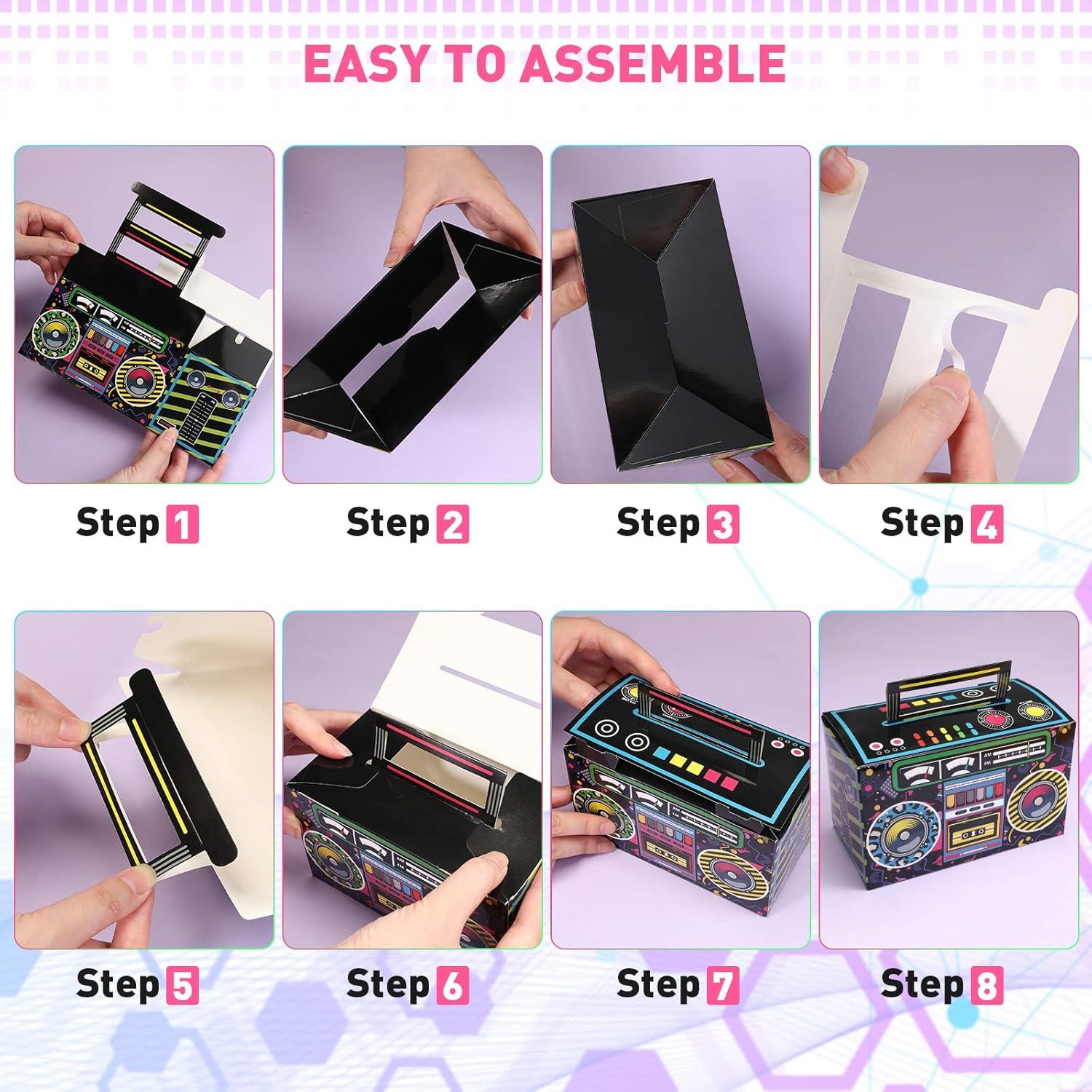 EASY TO ASSEMBLE

Step 1

Step 2

Step 3

Step 4

Step 5

Step 6

Step 7

Step 8