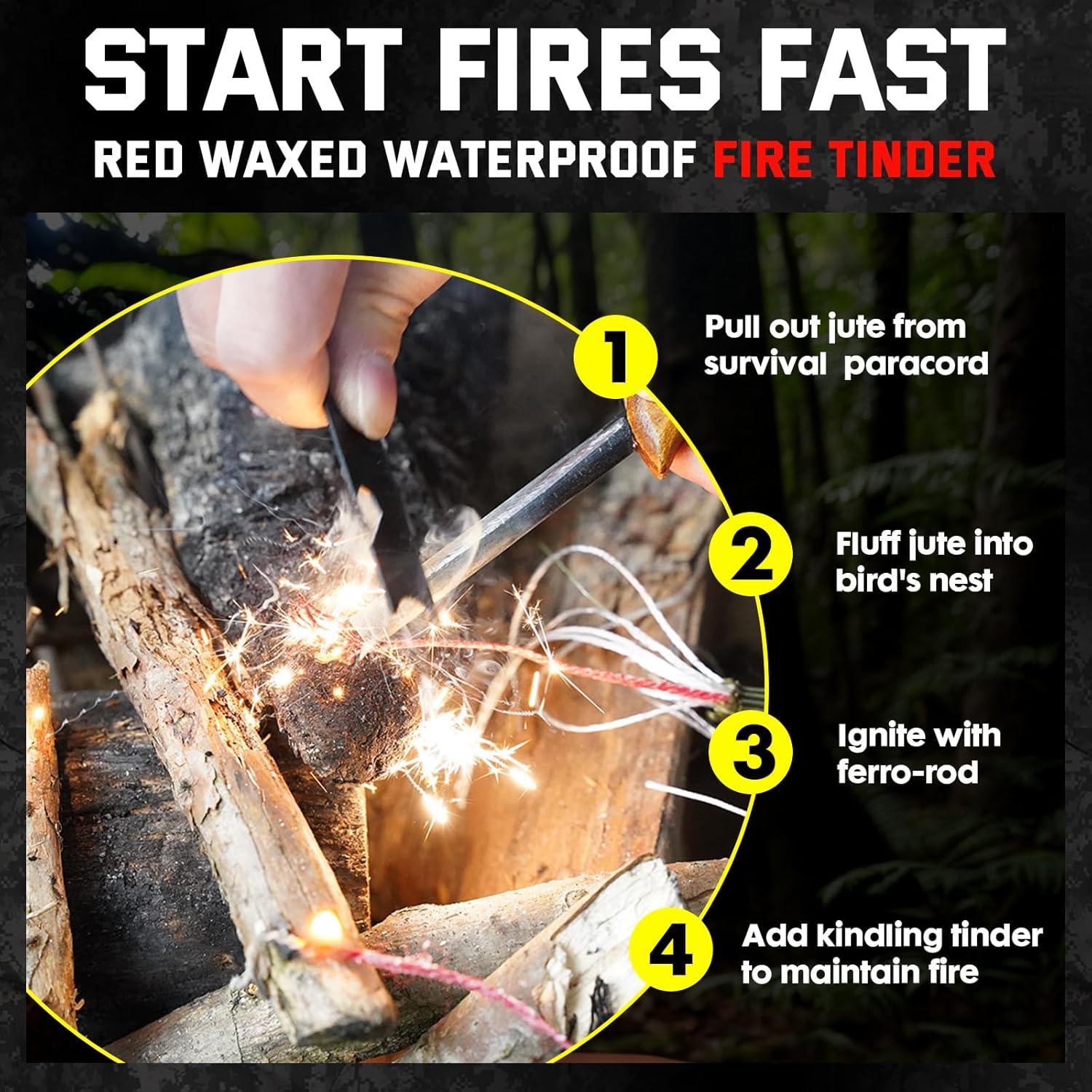 START FIRES FAST

RED WAXED WATERPROOF FIRE TINDER

1

Pull out jute from survival paracord

2

Fluff jute into bird's nest

3

Ignite with ferro-rod

4

Add kindling tinder to maintain fire