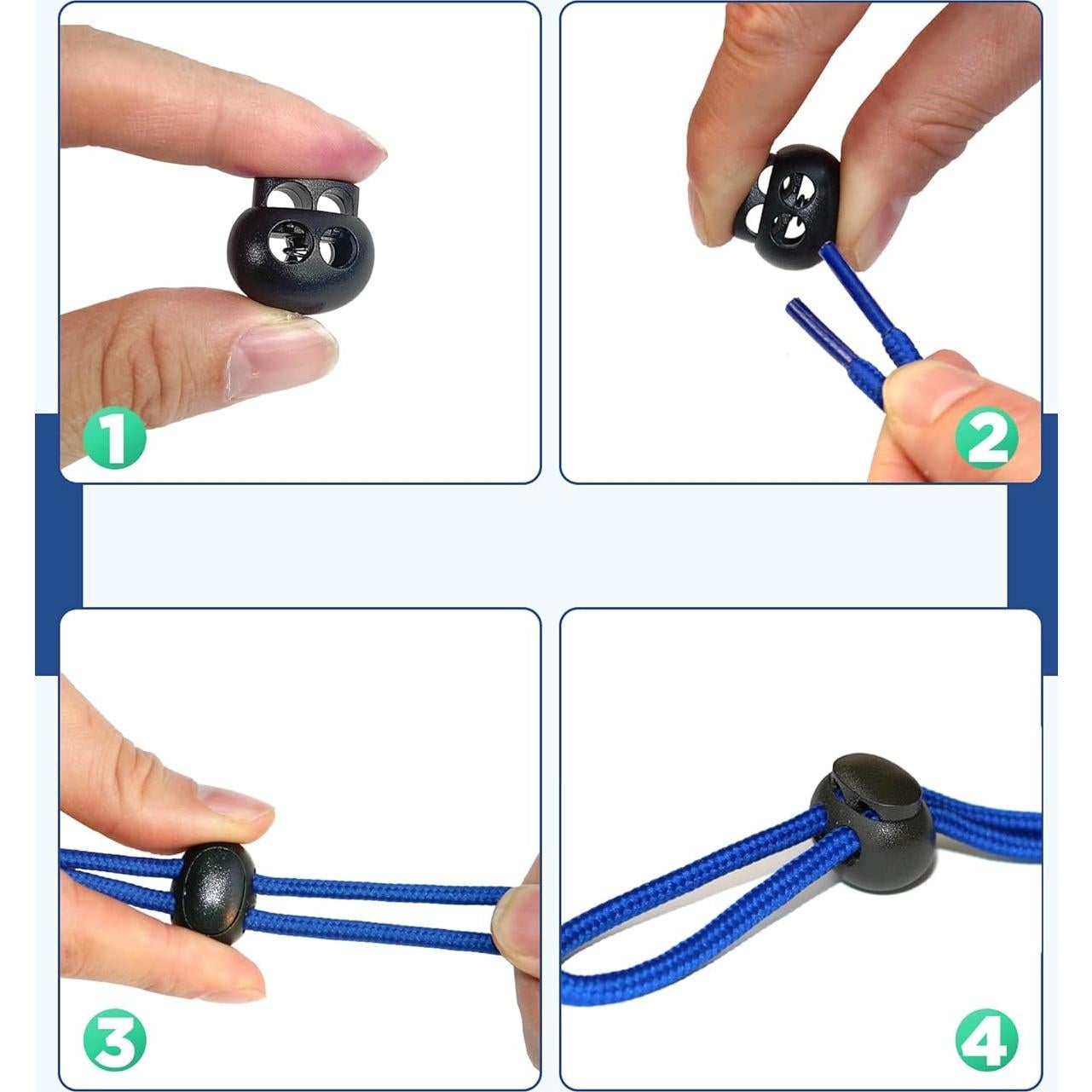 1
2
3
4