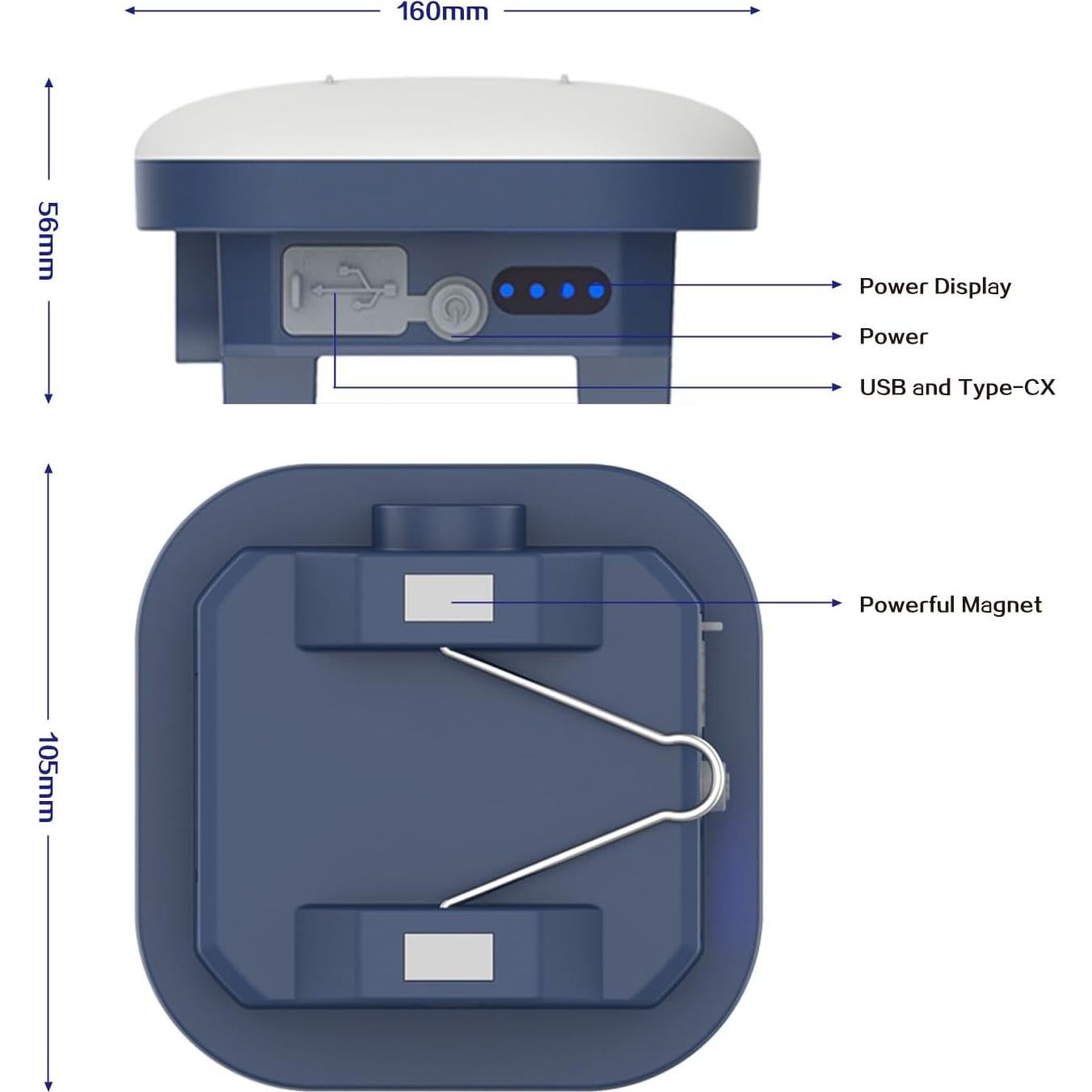 160mm

56mm

Power Display

Power

USB and Type-CX

105mm

Powerful Magnet