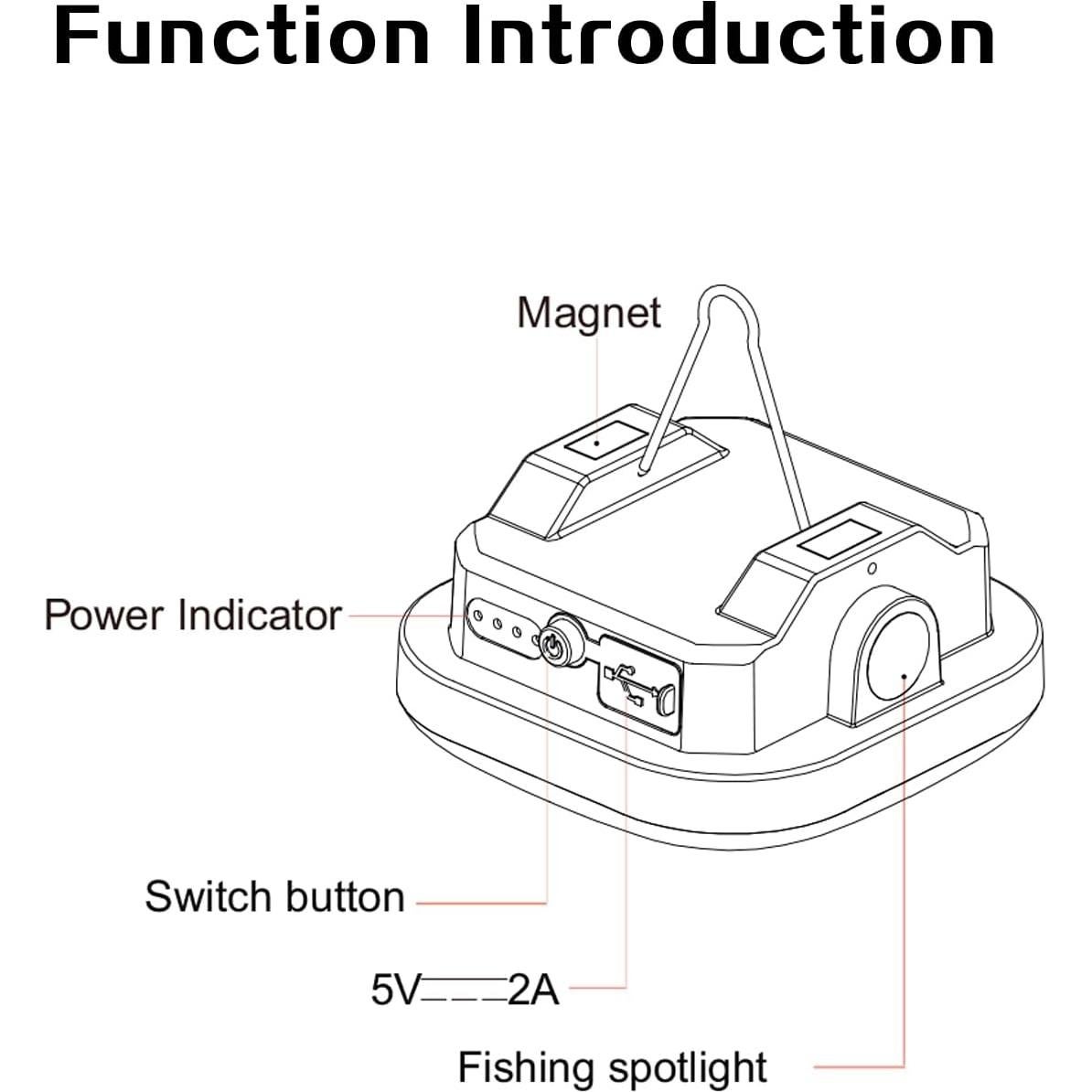 Function Introduction

Magnet

Power Indicator

Switch button

5V⎓2A

Fishing spotlight