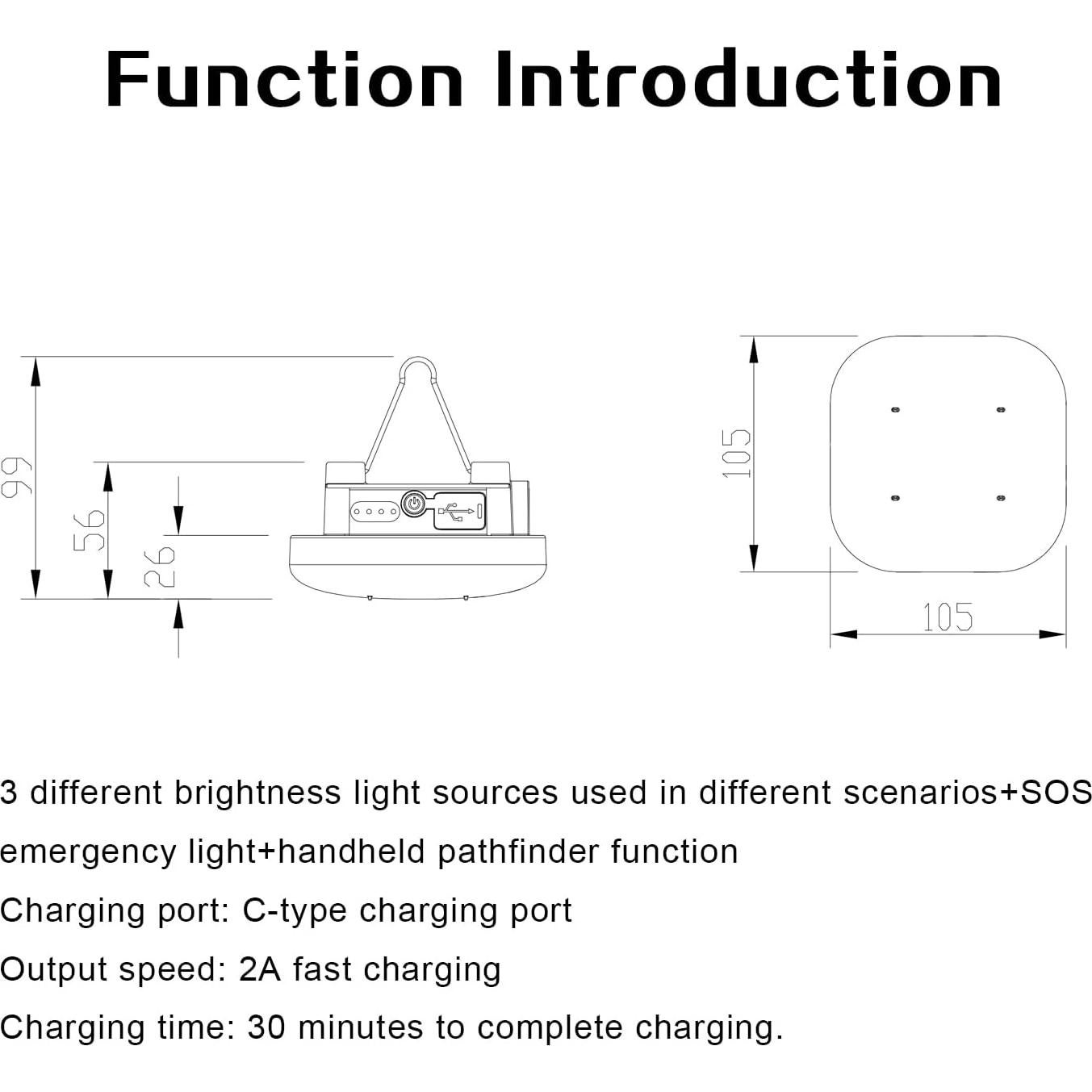 Function Introduction

99
56
26
105
105

3 different brightness light sources used in different scenarios+SOS emergency light+handheld pathfinder function

Charging port: C-type charging port

Output speed: 2A fast charging

Charging time: 30 minutes to complete charging.