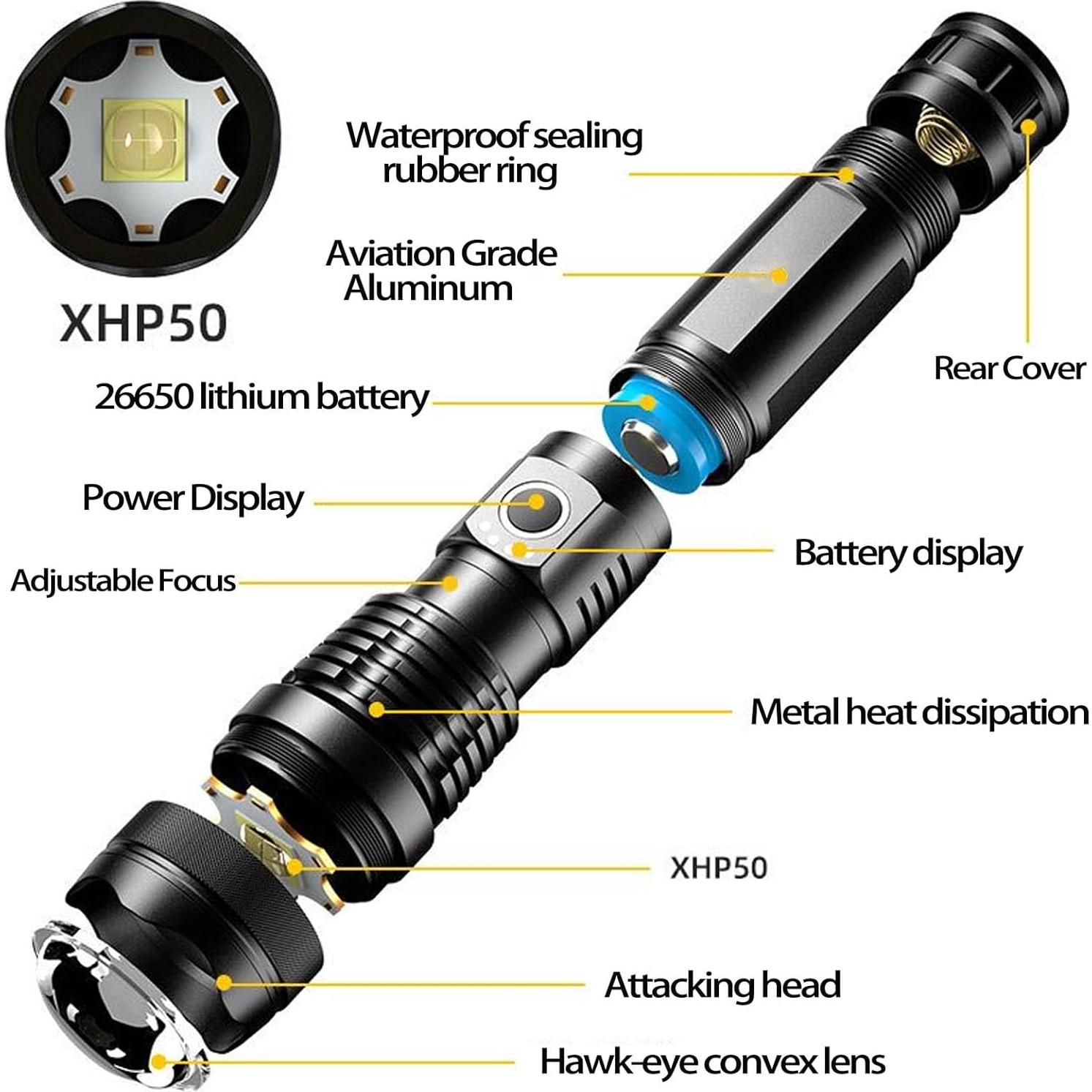 XHP50

Waterproof sealing rubber ring

Aviation Grade Aluminum

Rear Cover

26650 lithium battery

Power Display

Battery display

Adjustable Focus

Metal heat dissipation

XHP50

Attacking head

Hawk-eye convex lens