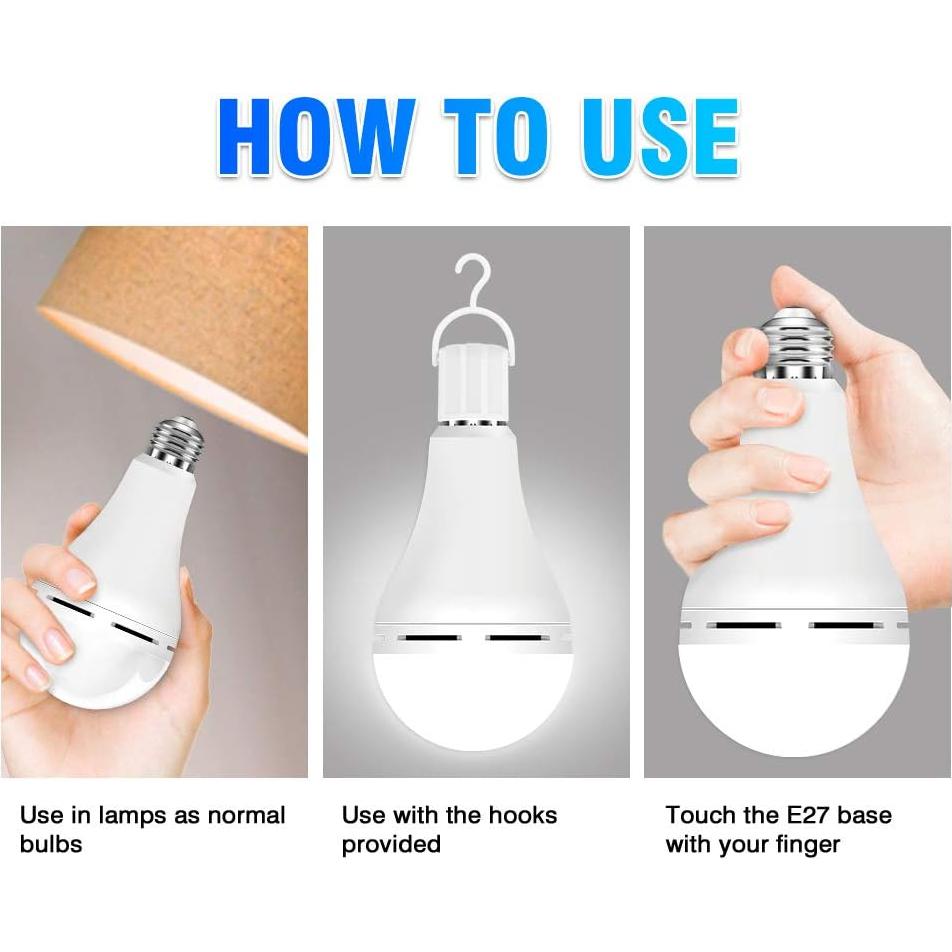 HOW TO USE

Use in lamps as normal bulbs

Use with the hooks provided

Touch the E27 base with your finger