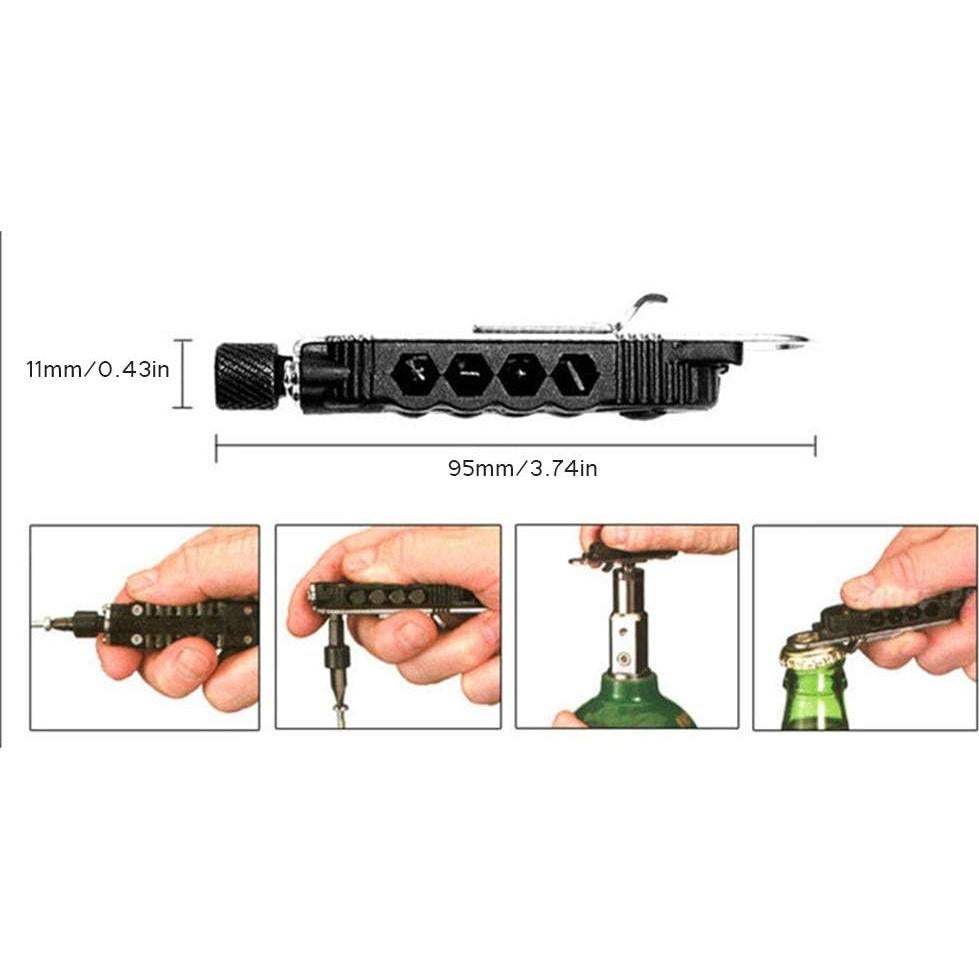 11mm/0.43in

95mm/3.74in