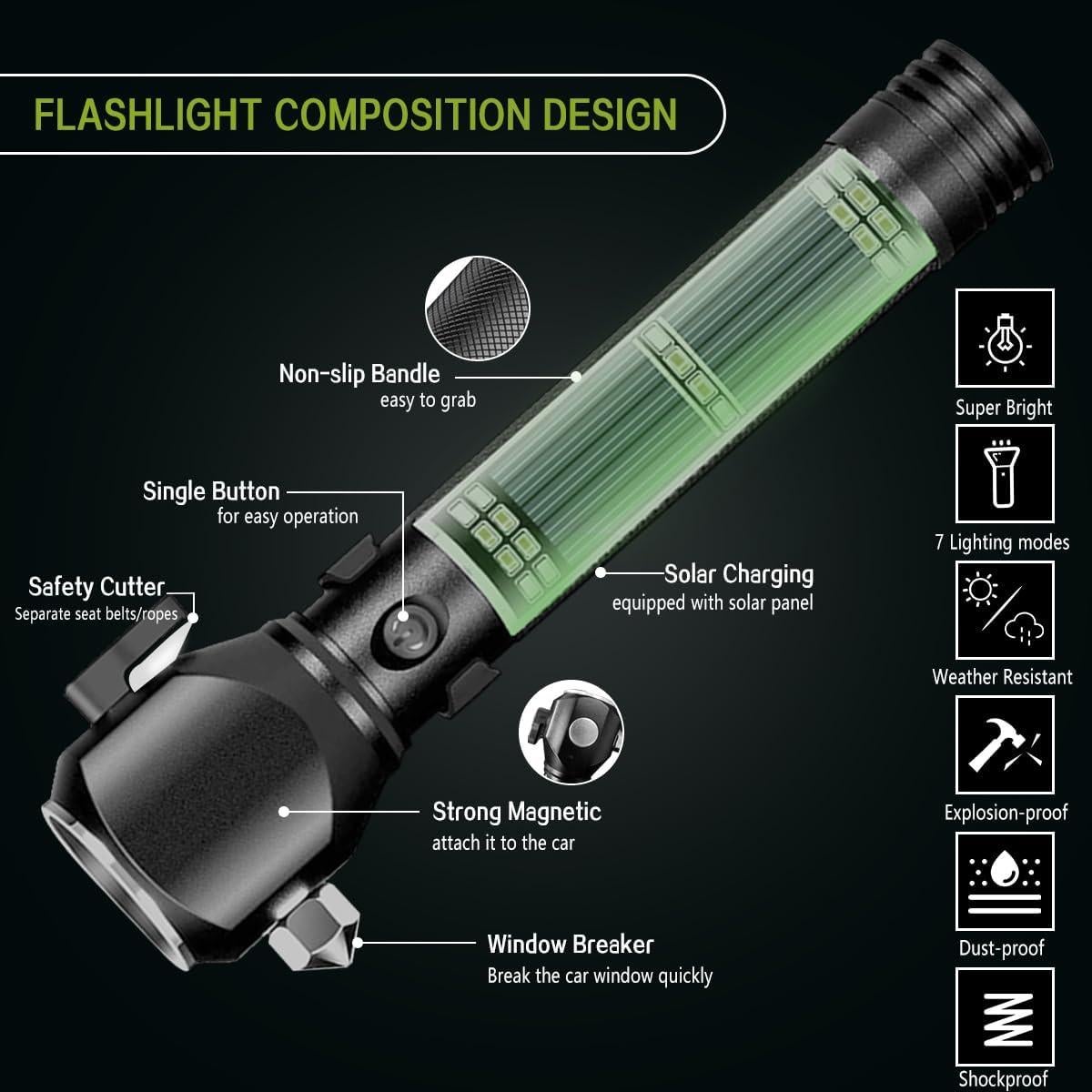 FLASHLIGHT COMPOSITION DESIGN

Non-slip Bandle
easy to grab

Single Button
for easy operation

Safety Cutter
Separate seat belts/ropes

Solar Charging
equipped with solar panel

Strong Magnetic
attach it to the car

Window Breaker
Break the car window quickly

Super Bright

7 Lighting modes

Weather Resistant

Explosion-proof

Dust-proof

Shockproof