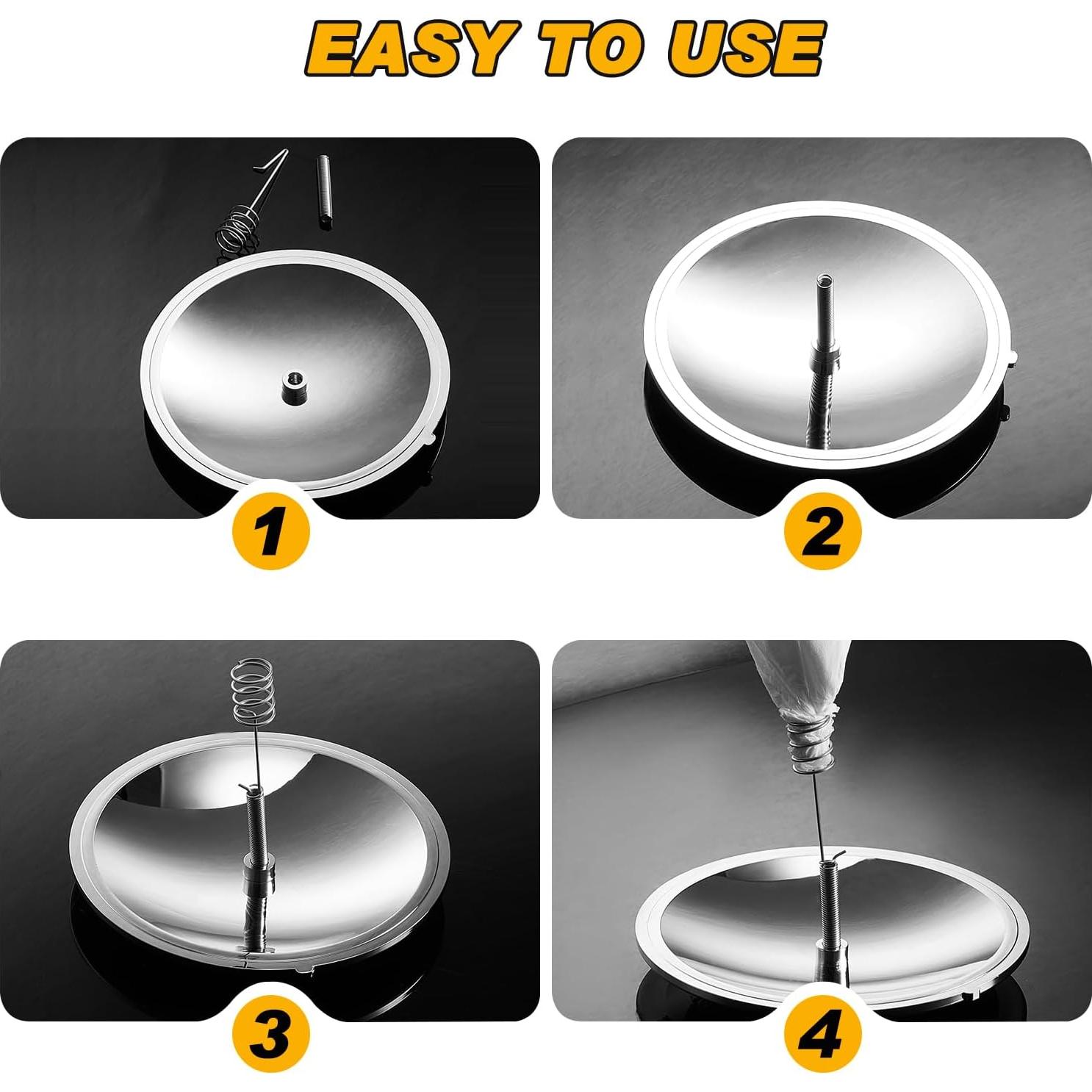 EASY TO USE

1

2

3

4