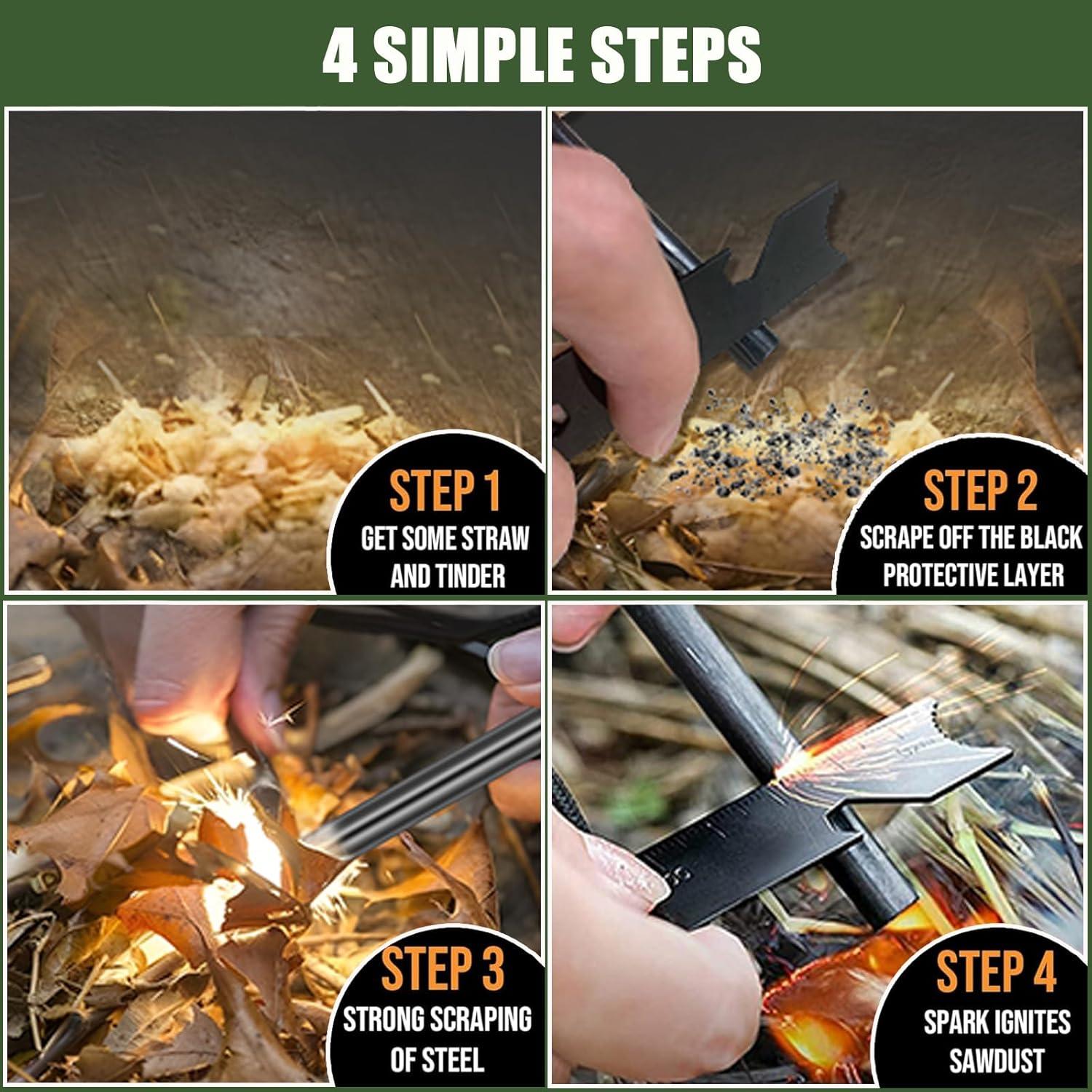 4 SIMPLE STEPS

STEP 1
GET SOME STRAW AND TINDER

STEP 2
SCRAPE OFF THE BLACK PROTECTIVE LAYER

STEP 3
STRONG SCRAPING OF STEEL

STEP 4
SPARK IGNITES SAWDUST