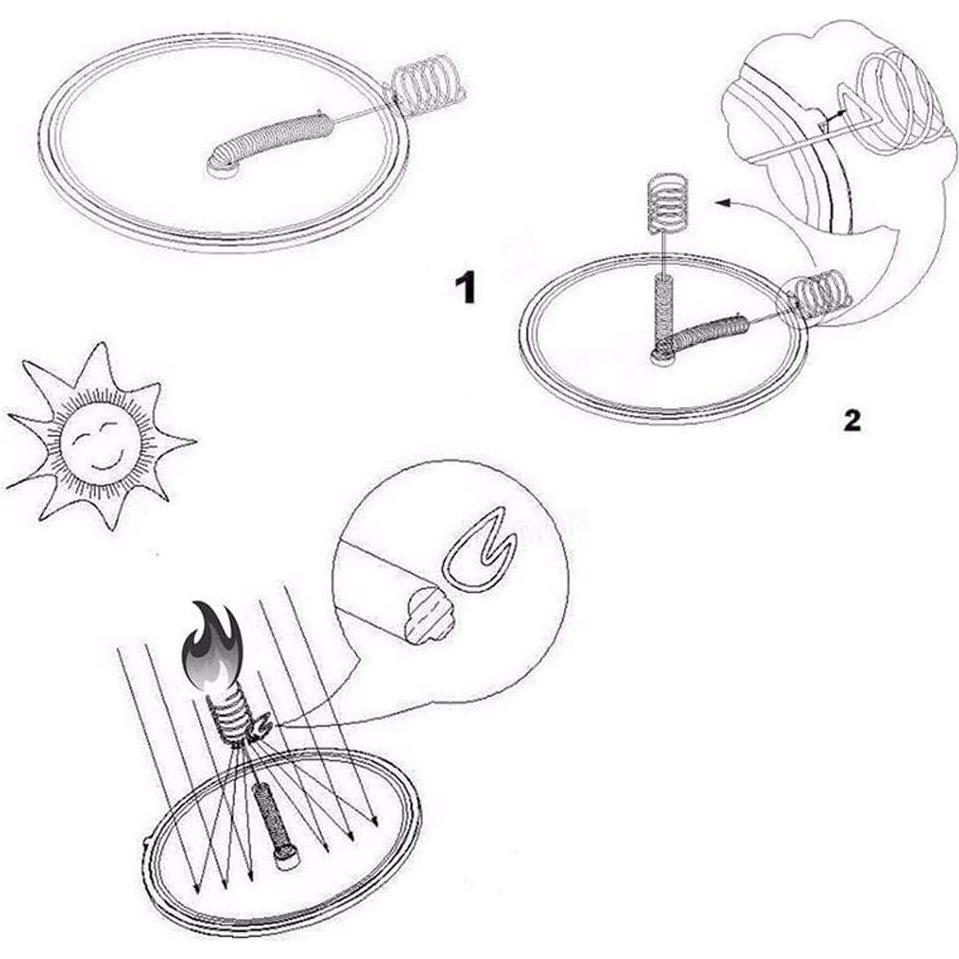 1

2