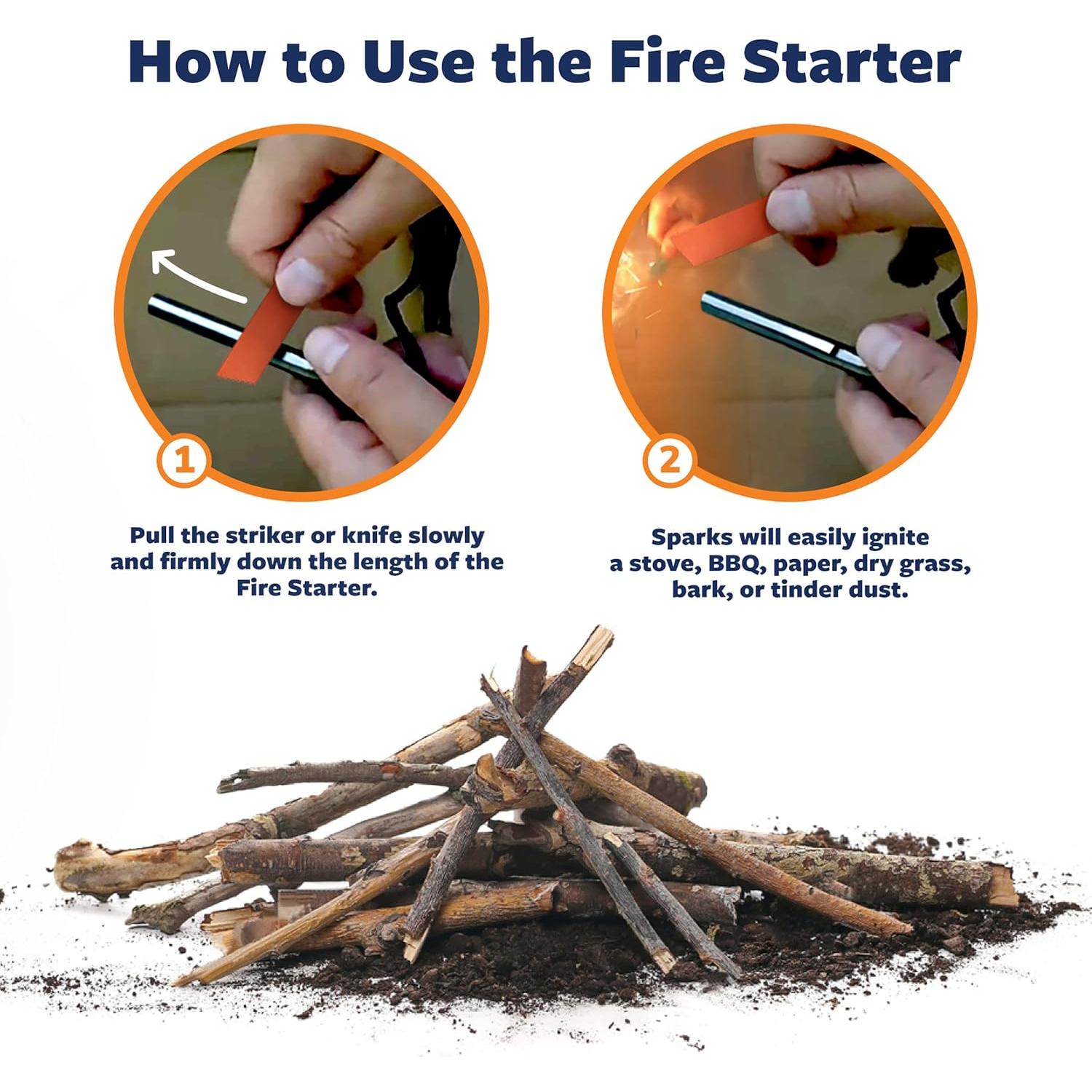 How to Use the Fire Starter

1

Pull the striker or knife slowly and firmly down the length of the Fire Starter.

2

Sparks will easily ignite a stove, BBQ, paper, dry grass, bark, or tinder dust.