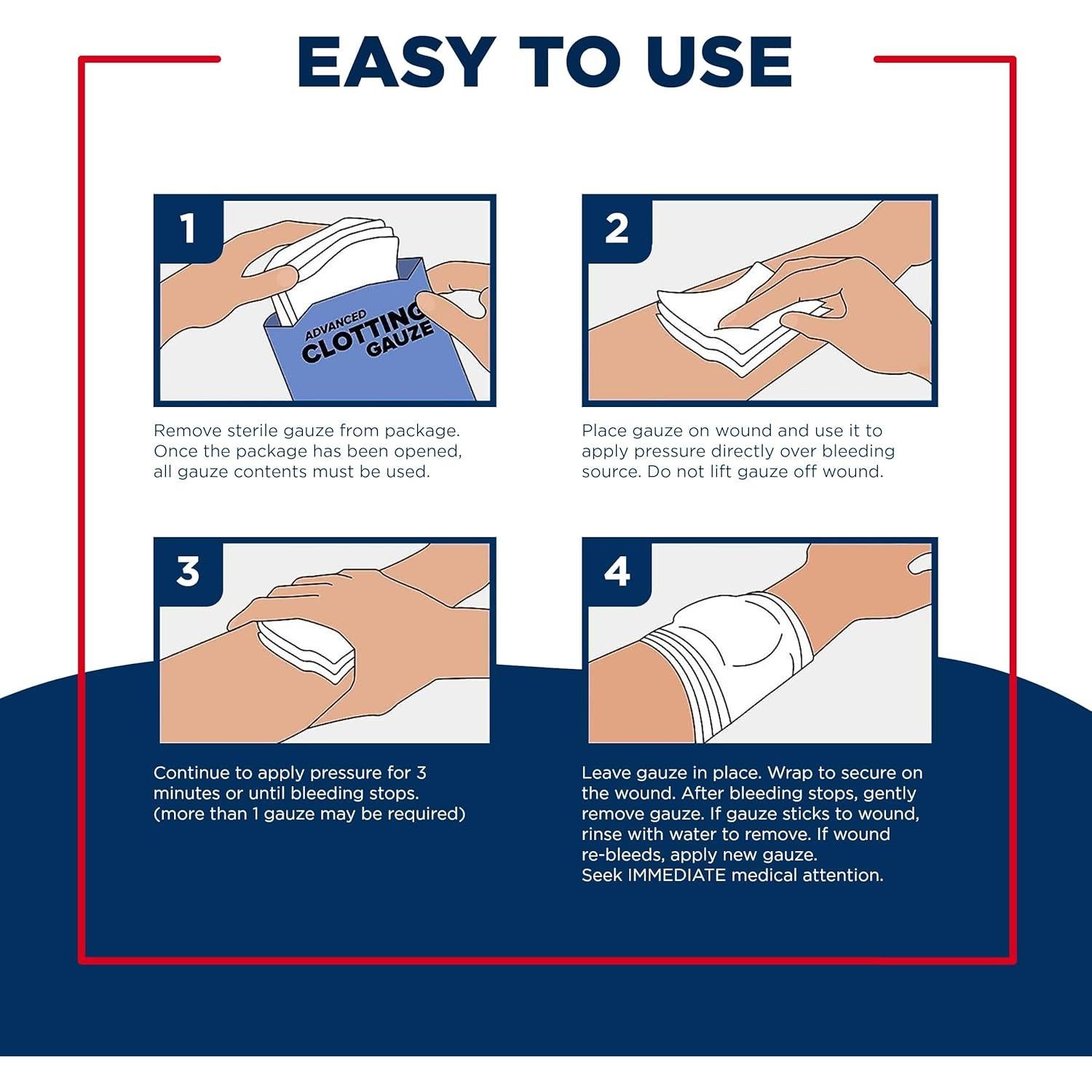 EASY TO USE

1

ADVANCED CLOTTING GAUZE

Remove sterile gauze from package. Once the package has been opened, all gauze contents must be used.

2

Place gauze on wound and use it to apply pressure directly over bleeding source. Do not lift gauze off wound.

3

Continue to apply pressure for 3 minutes or until bleeding stops. (more than 1 gauze may be required)

4

Leave gauze in place. Wrap to secure on the wound. After bleeding stops, gently remove gauze. If gauze sticks to wound, rinse with water to remove. If wound re-bleeds, apply new gauze.
Seek IMMEDIATE medical attention.