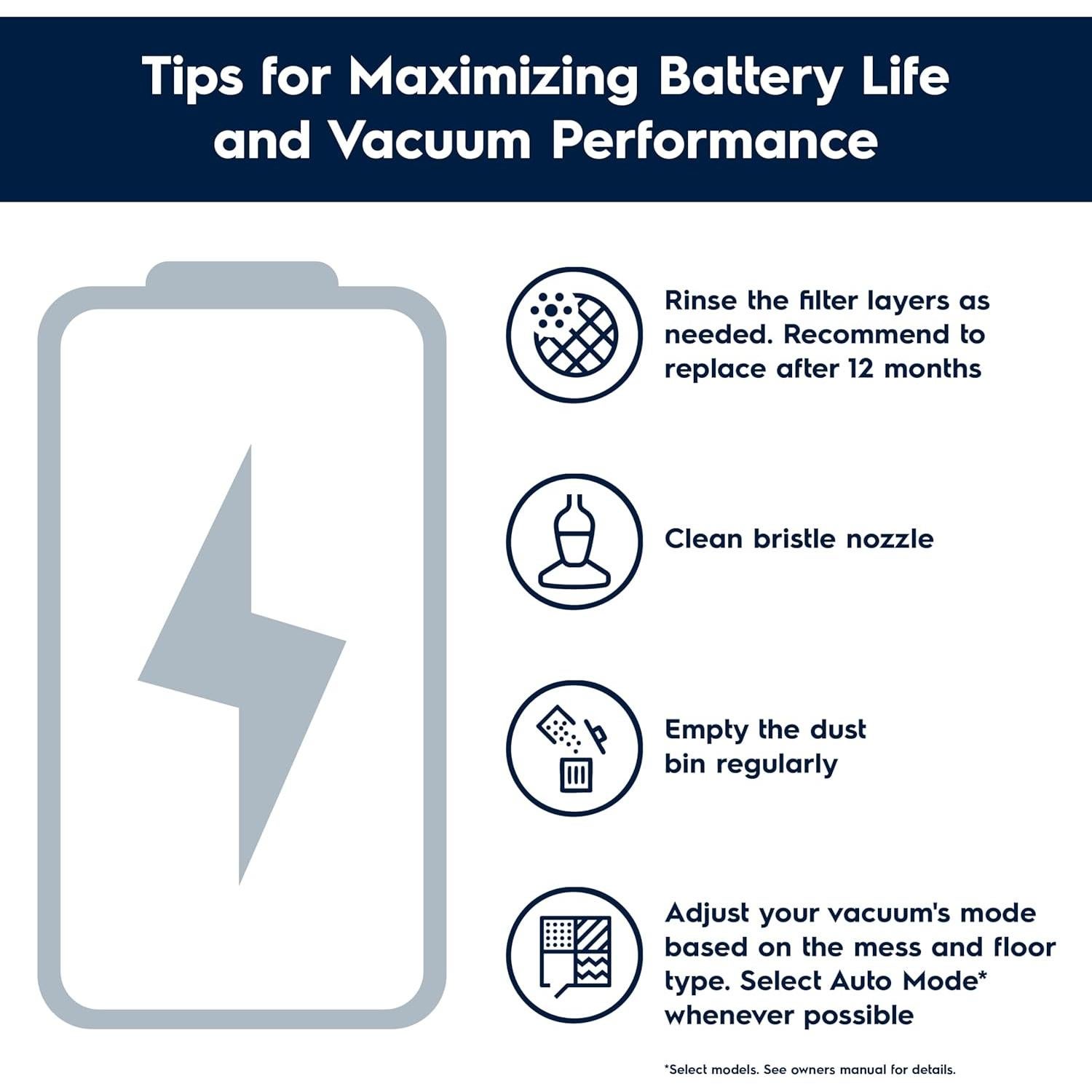 Tips for Maximizing Battery Life and Vacuum Performance

Rinse the filter layers as needed. Recommend to replace after 12 months

Clean bristle nozzle

Empty the dust bin regularly

Adjust your vacuum's mode based on the mess and floor type. Select Auto Mode* whenever possible

*Select models. See owners manual for details.