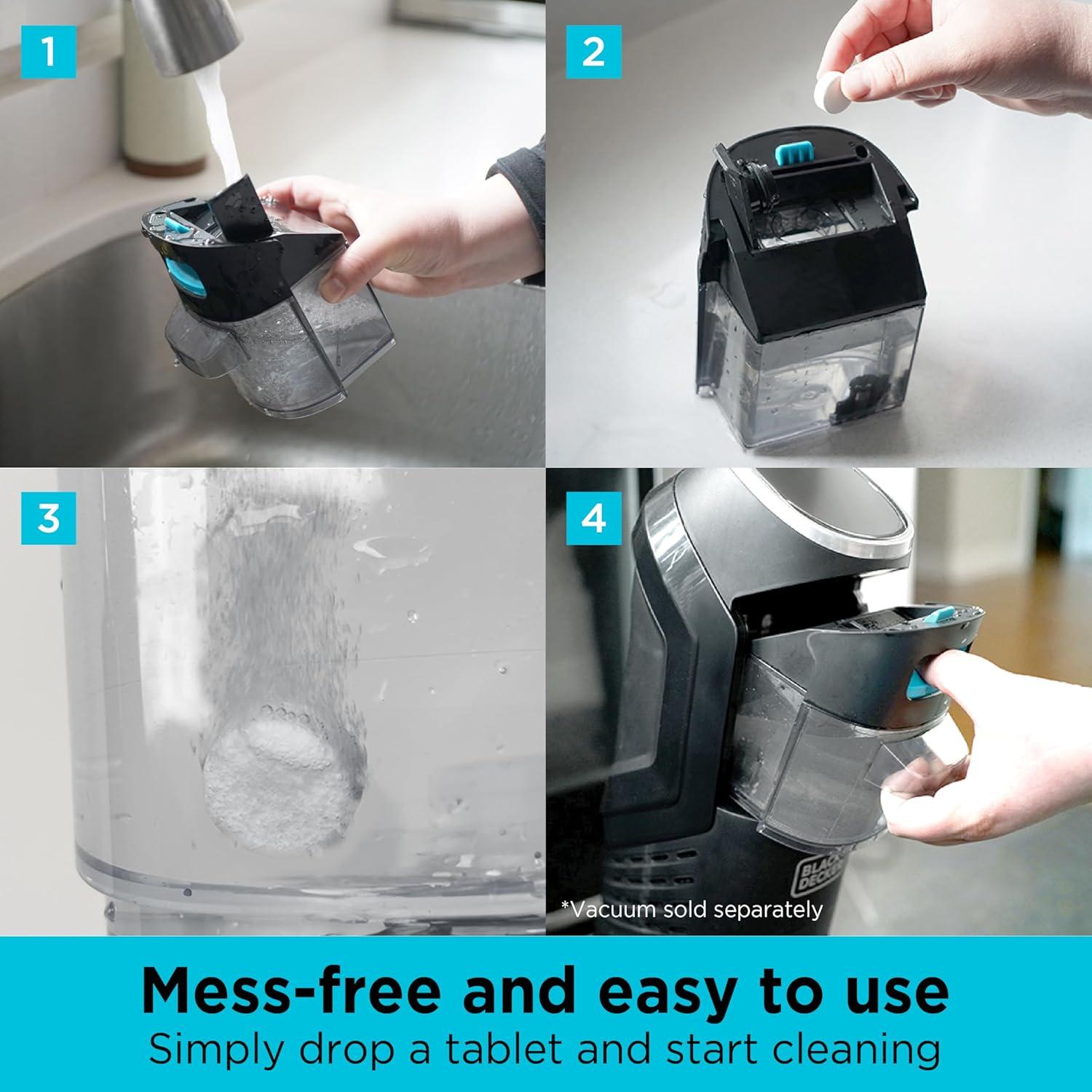 1

2

3

4

BLACK+DECKER

*Vacuum sold separately

Mess-free and easy to use
Simply drop a tablet and start cleaning