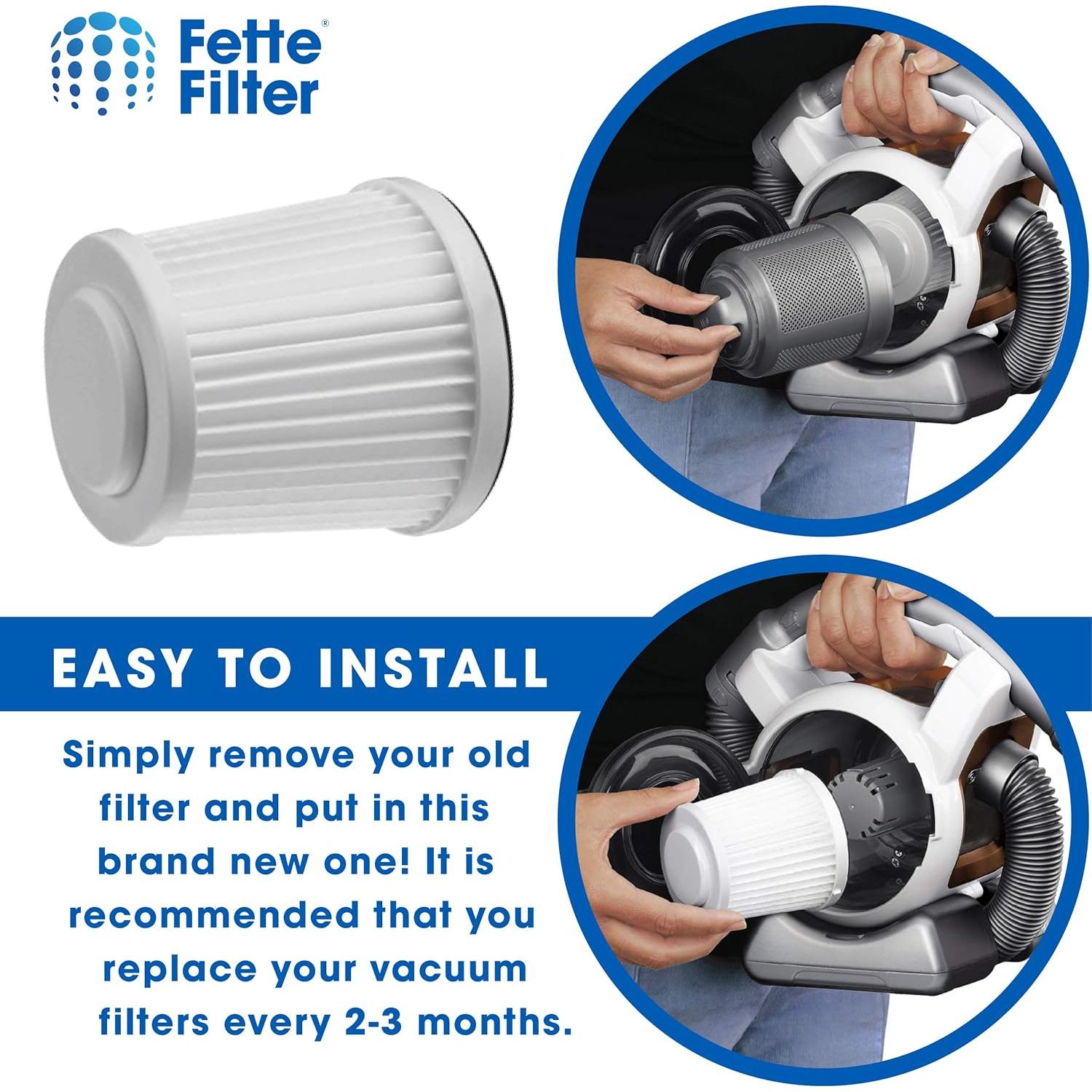 Fette® Filter

EASY TO INSTALL

Simply remove your old filter and put in this brand new one! It is recommended that you replace your vacuum filters every 2-3 months.