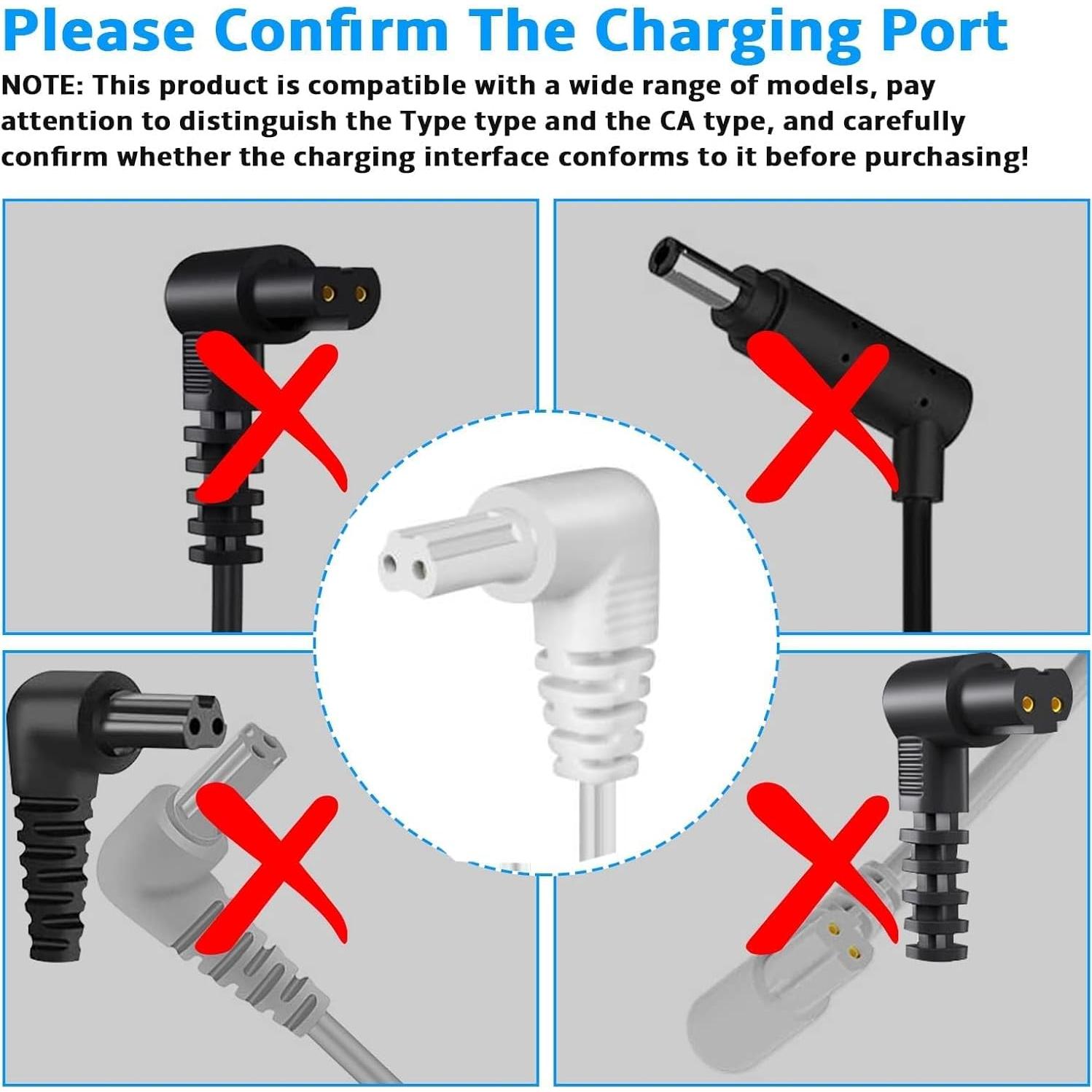 Please Confirm The Charging Port

NOTE: This product is compatible with a wide range of models, pay attention to distinguish the Type type and the CA type, and carefully confirm whether the charging interface conforms to it before purchasing!