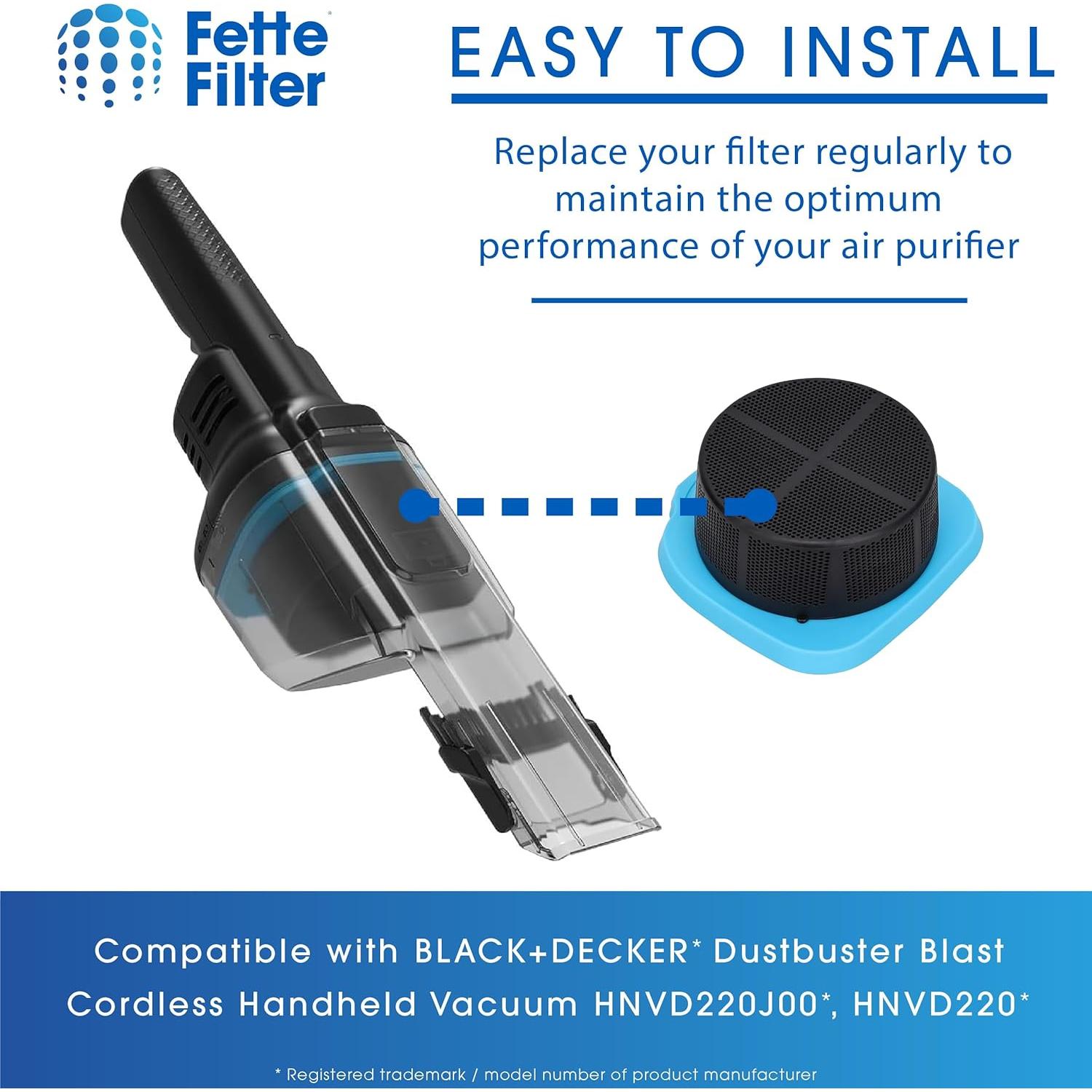 Fette Filter

EASY TO INSTALL

Replace your filter regularly to maintain the optimum performance of your air purifier

Compatible with BLACK+DECKER* Dustbuster Blast Cordless Handheld Vacuum HNVD220J00*, HNVD220*

* Registered trademark / model number of product manufacturer