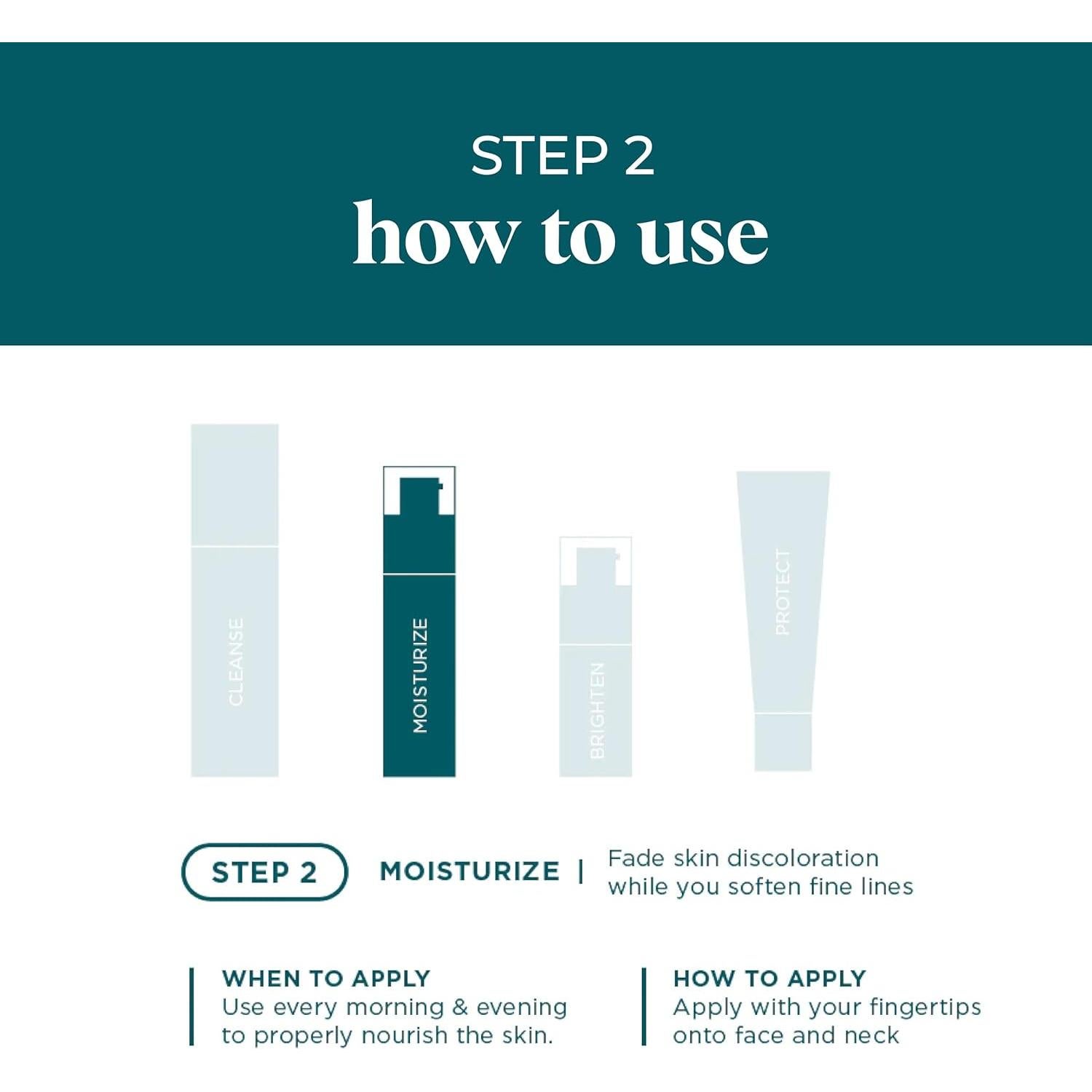 STEP 2
how to use

CLEANSE

MOISTURIZE

BRIGHTEN

PROTECT

STEP 2

MOISTURIZE | Fade skin discoloration while you soften fine lines

WHEN TO APPLY
Use every morning & evening to properly nourish the skin.

HOW TO APPLY
Apply with your fingertips onto face and neck