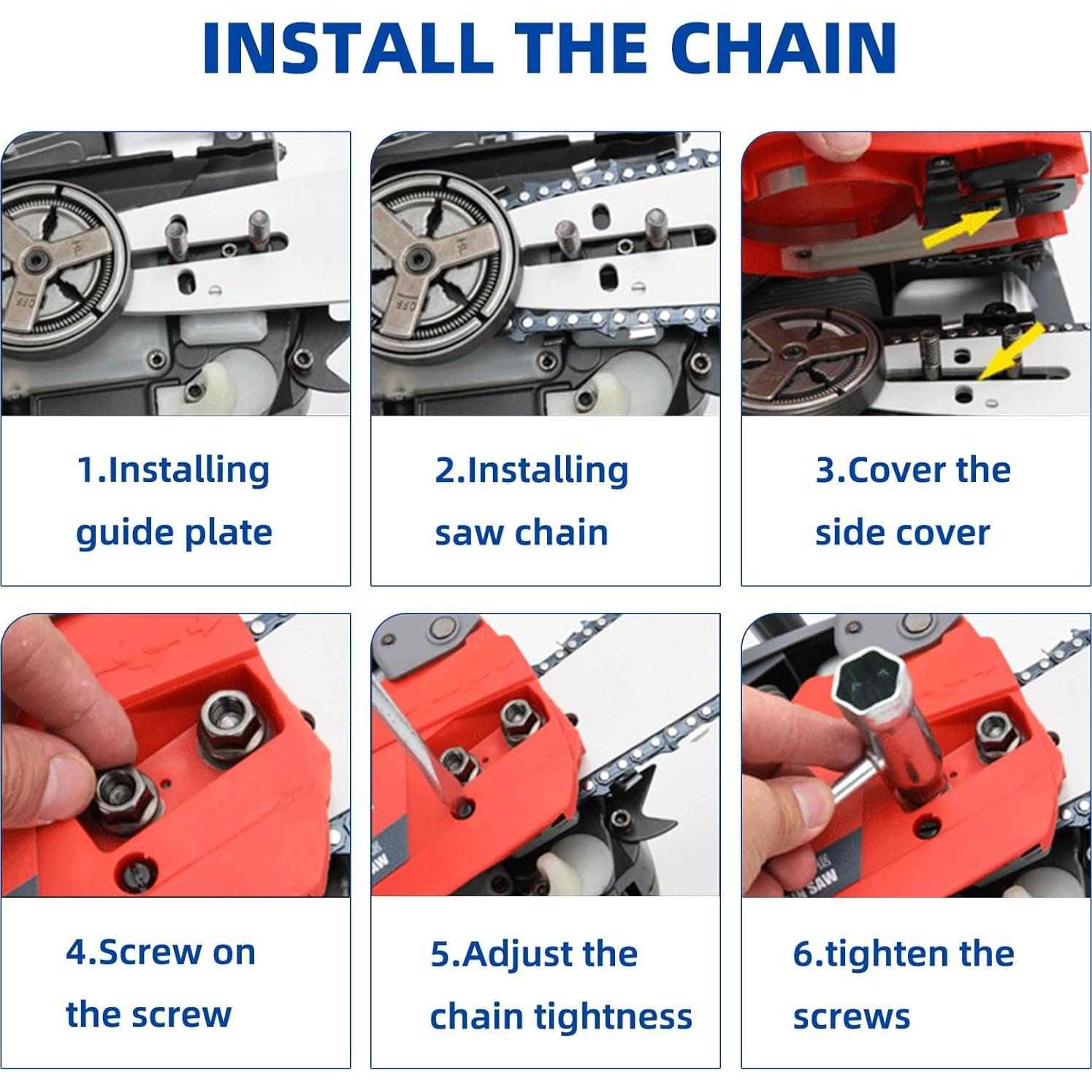 INSTALL THE CHAIN

1.Installing guide plate

2.Installing saw chain

3.Cover the side cover

4.Screw on the screw

5.Adjust the chain tightness

6.tighten the screws