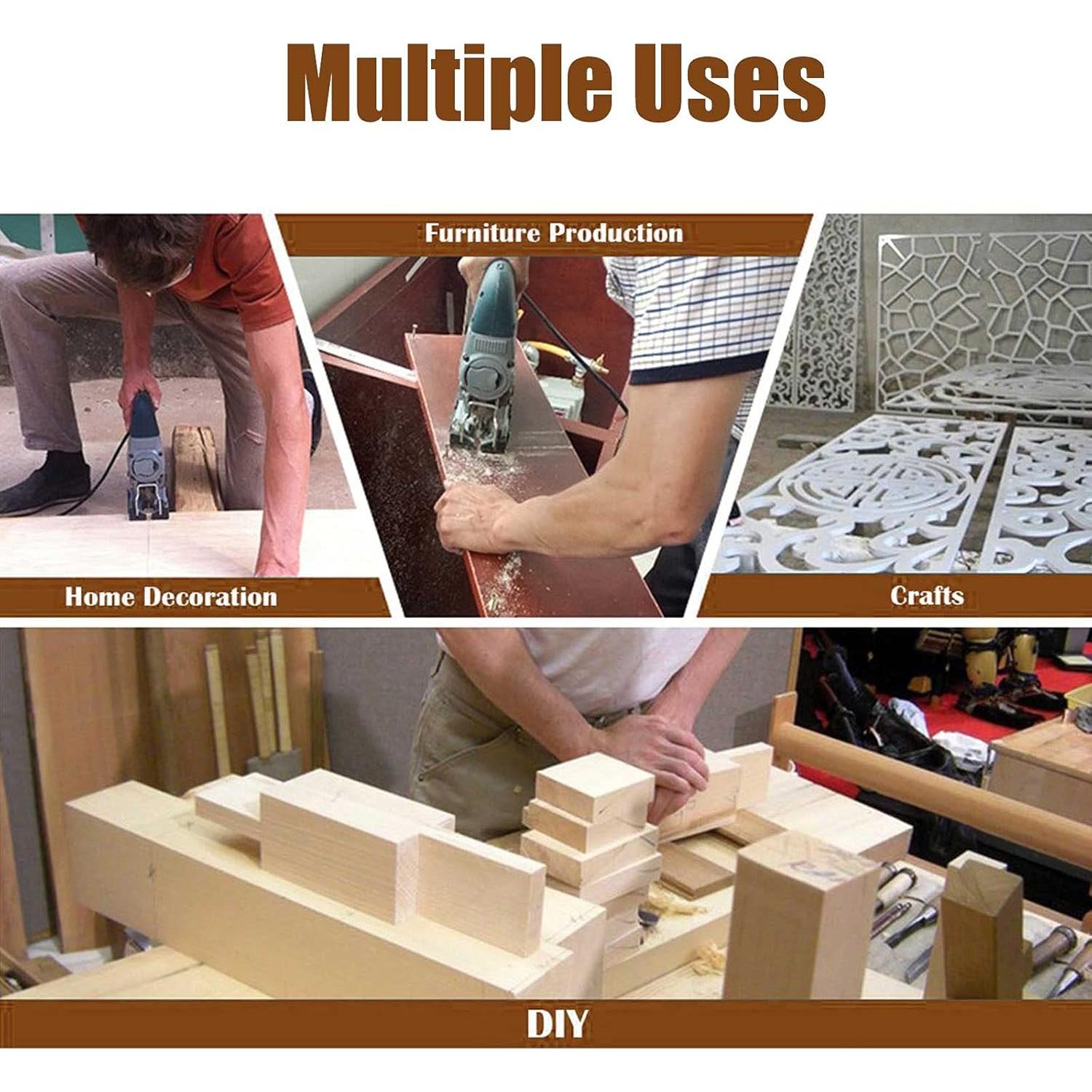 Multiple Uses

Furniture Production

Home Decoration

Crafts

DIY