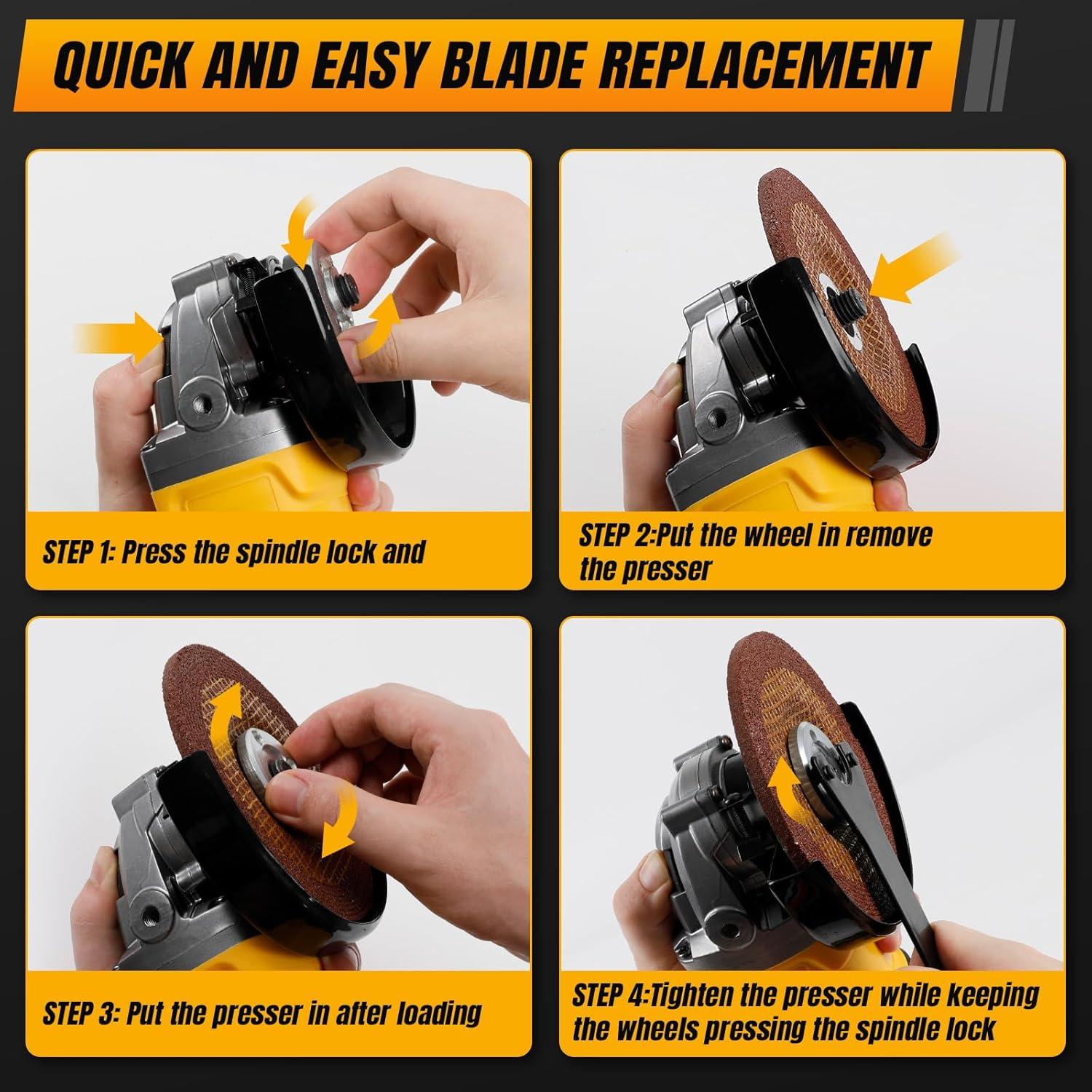 QUICK AND EASY BLADE REPLACEMENT

STEP 1: Press the spindle lock and

STEP 2:Put the wheel in remove the presser

STEP 3: Put the presser in after loading

STEP 4:Tighten the presser while keeping the wheels pressing the spindle lock