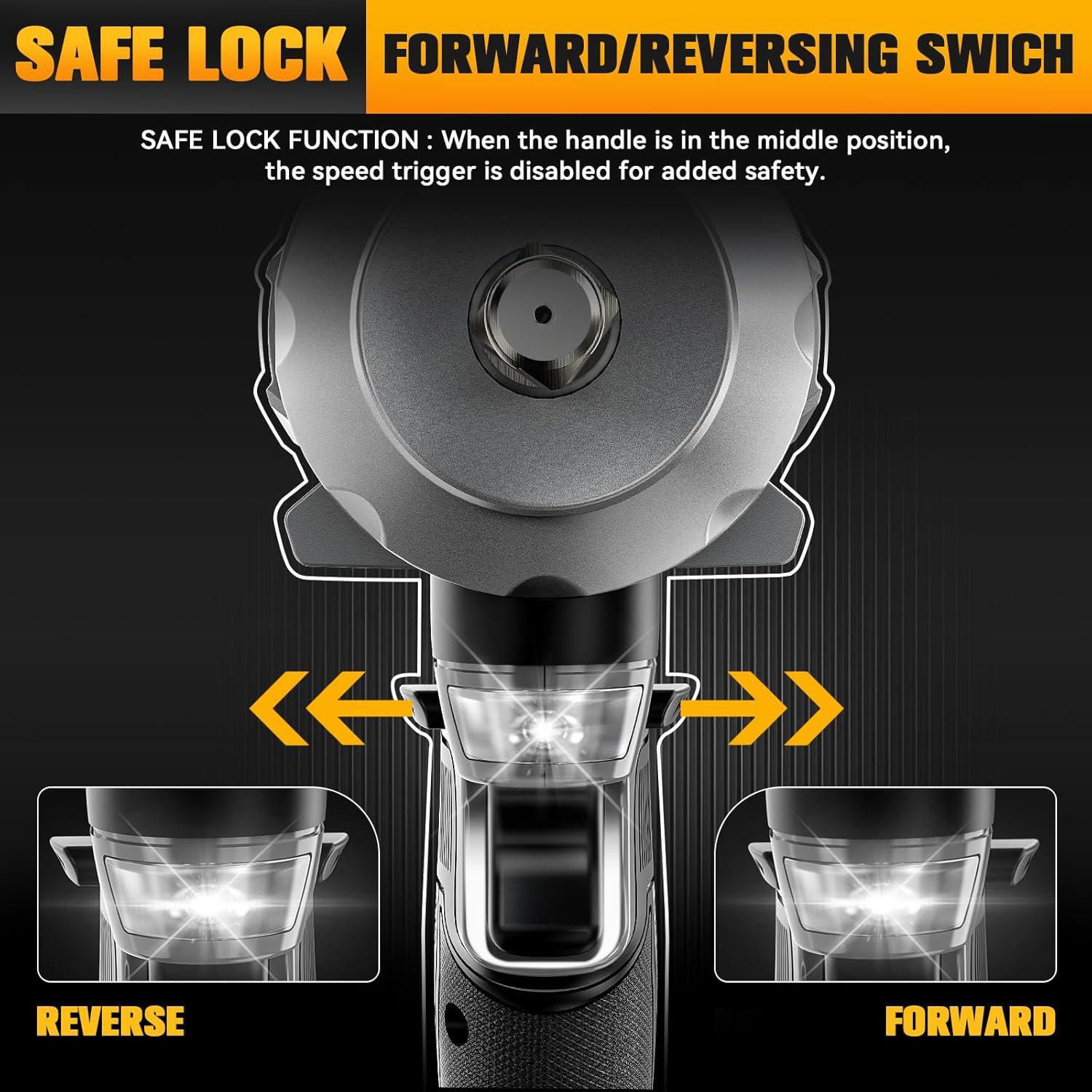 SAFE LOCK FORWARD/REVERSING SWICH

SAFE LOCK FUNCTION : When the handle is in the middle position, the speed trigger is disabled for added safety.

REVERSE

FORWARD