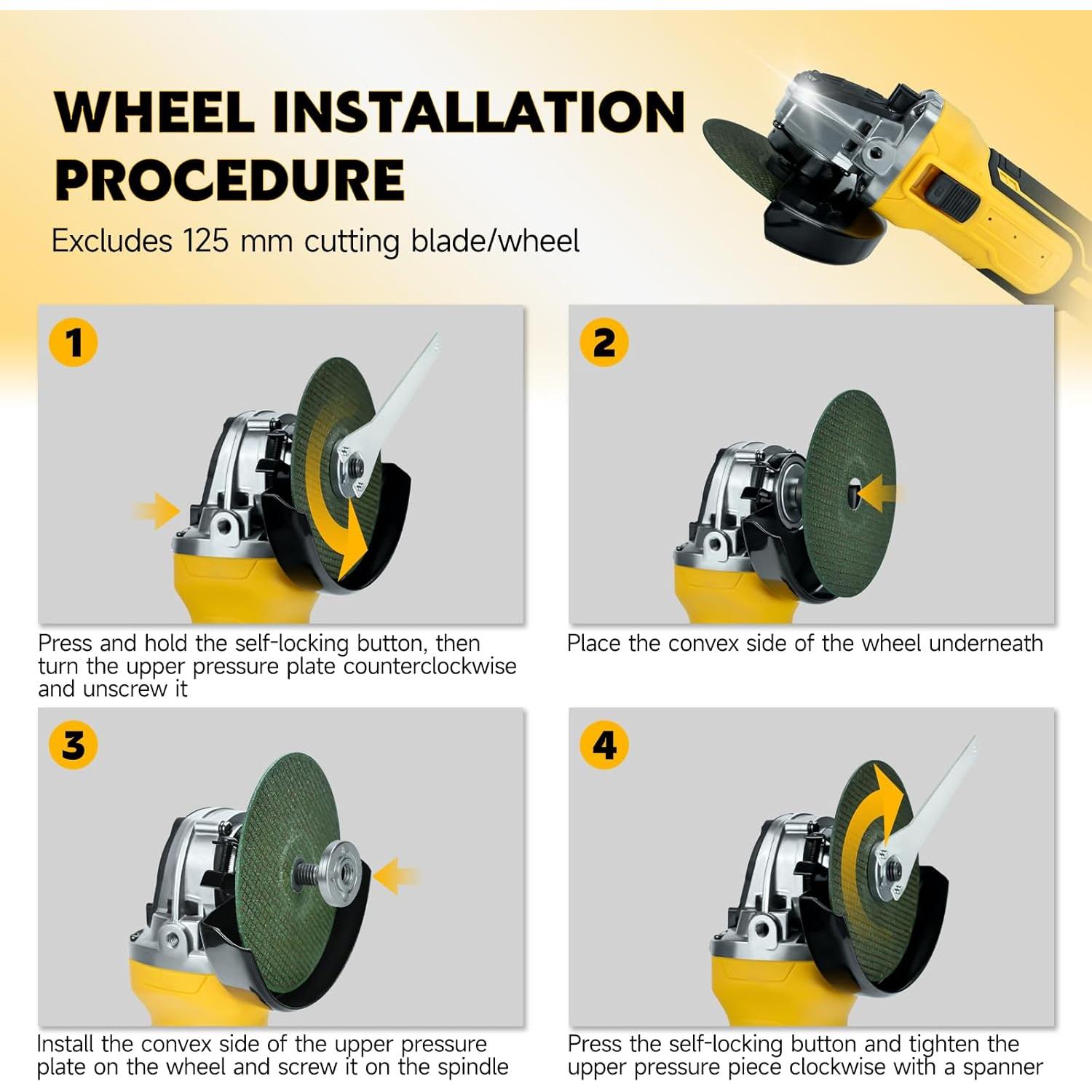 WHEEL INSTALLATION PROCEDURE

Excludes 125 mm cutting blade/wheel

1

Press and hold the self-locking button, then turn the upper pressure plate counterclockwise and unscrew it

2

Place the convex side of the wheel underneath

3

Install the convex side of the upper pressure plate on the wheel and screw it on the spindle

4

Press the self-locking button and tighten the upper pressure piece clockwise with a spanner