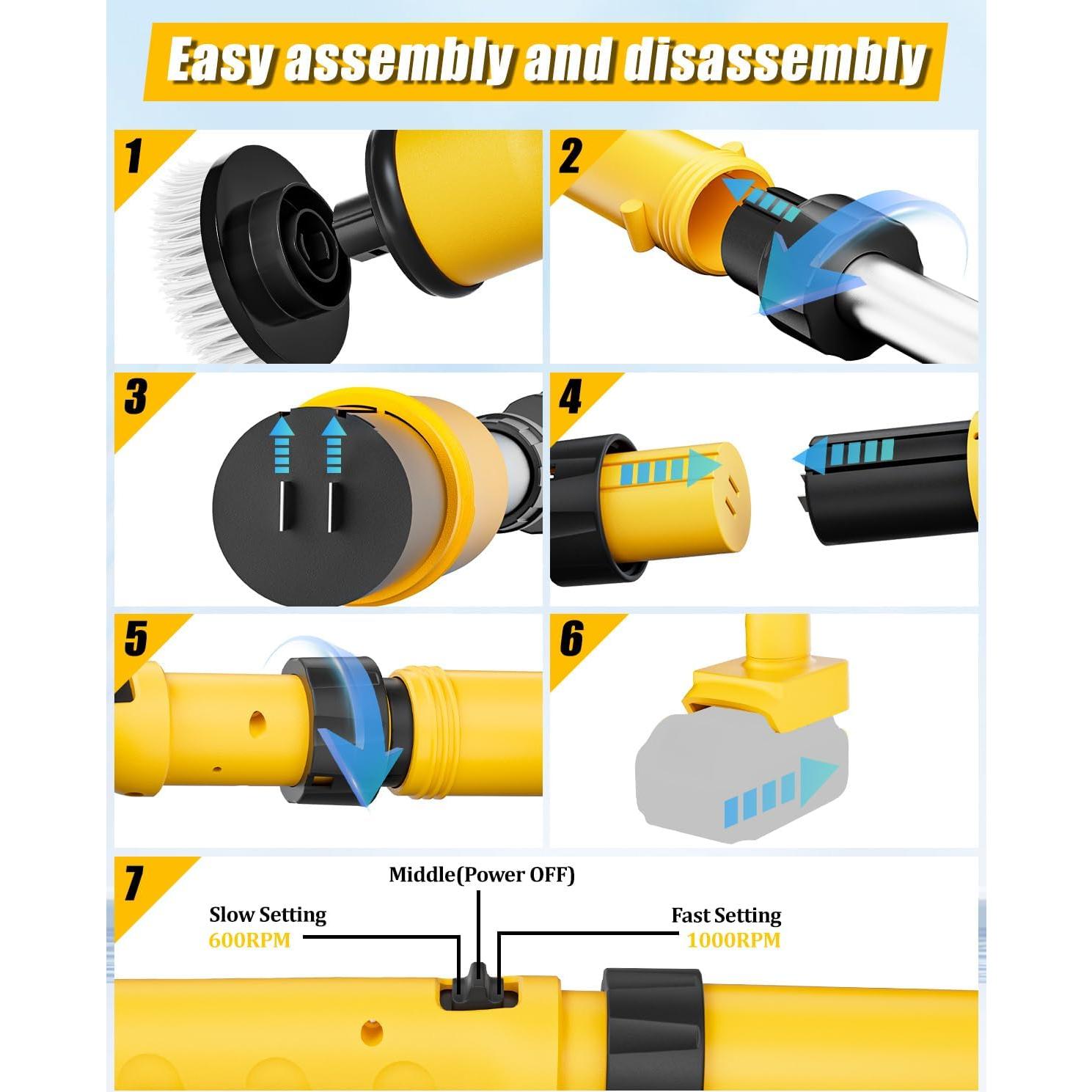 Easy assembly and disassembly

1

2

3

4

5

6

7

Middle(Power OFF)

Slow Setting
600RPM

Fast Setting
1000RPM