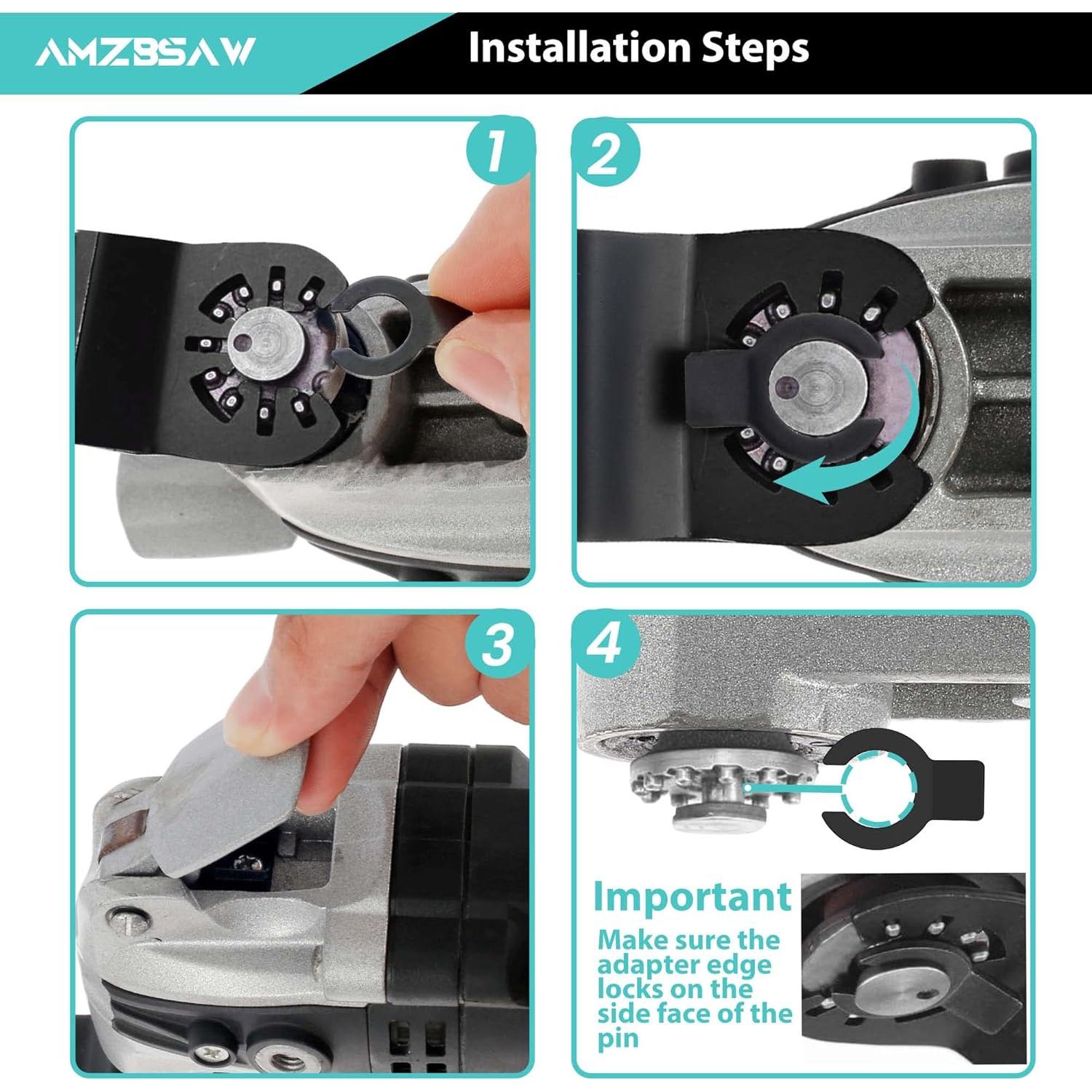 AMZBSAW

Installation Steps

1

2

3

4

Important

Make sure the adapter edge locks on the side face of the pin