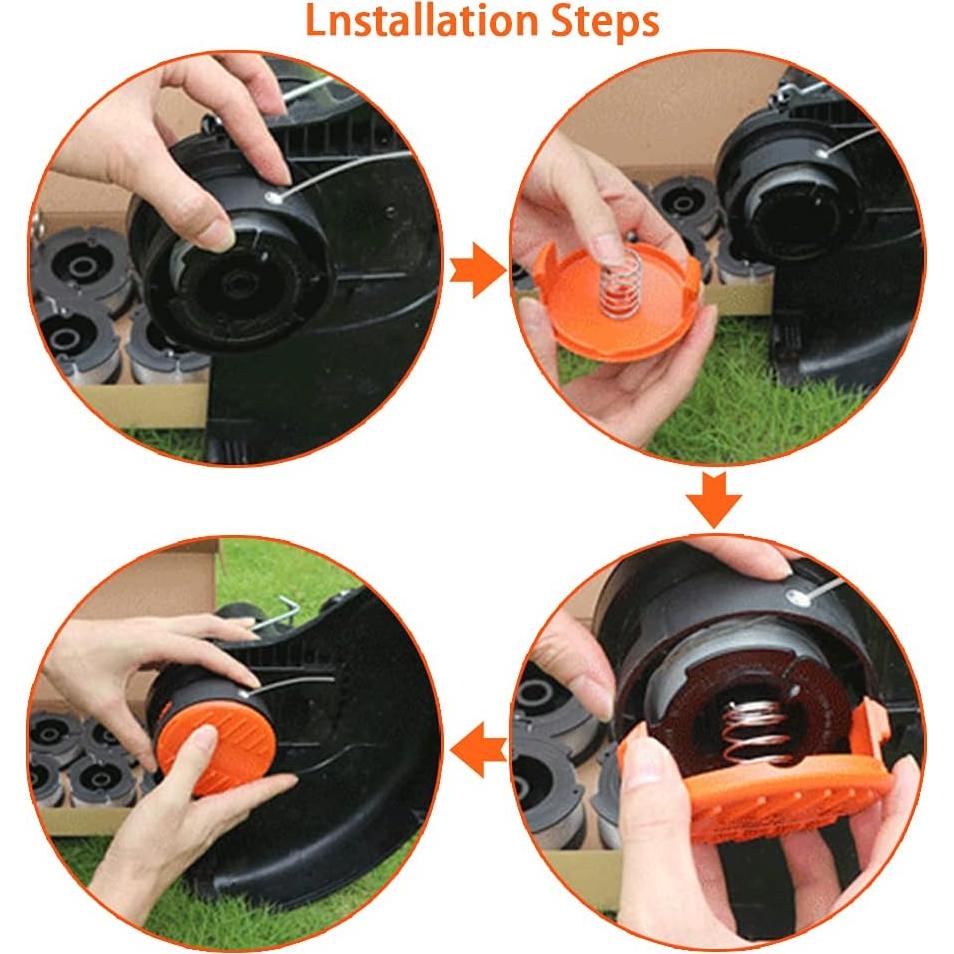 Lnstallation Steps