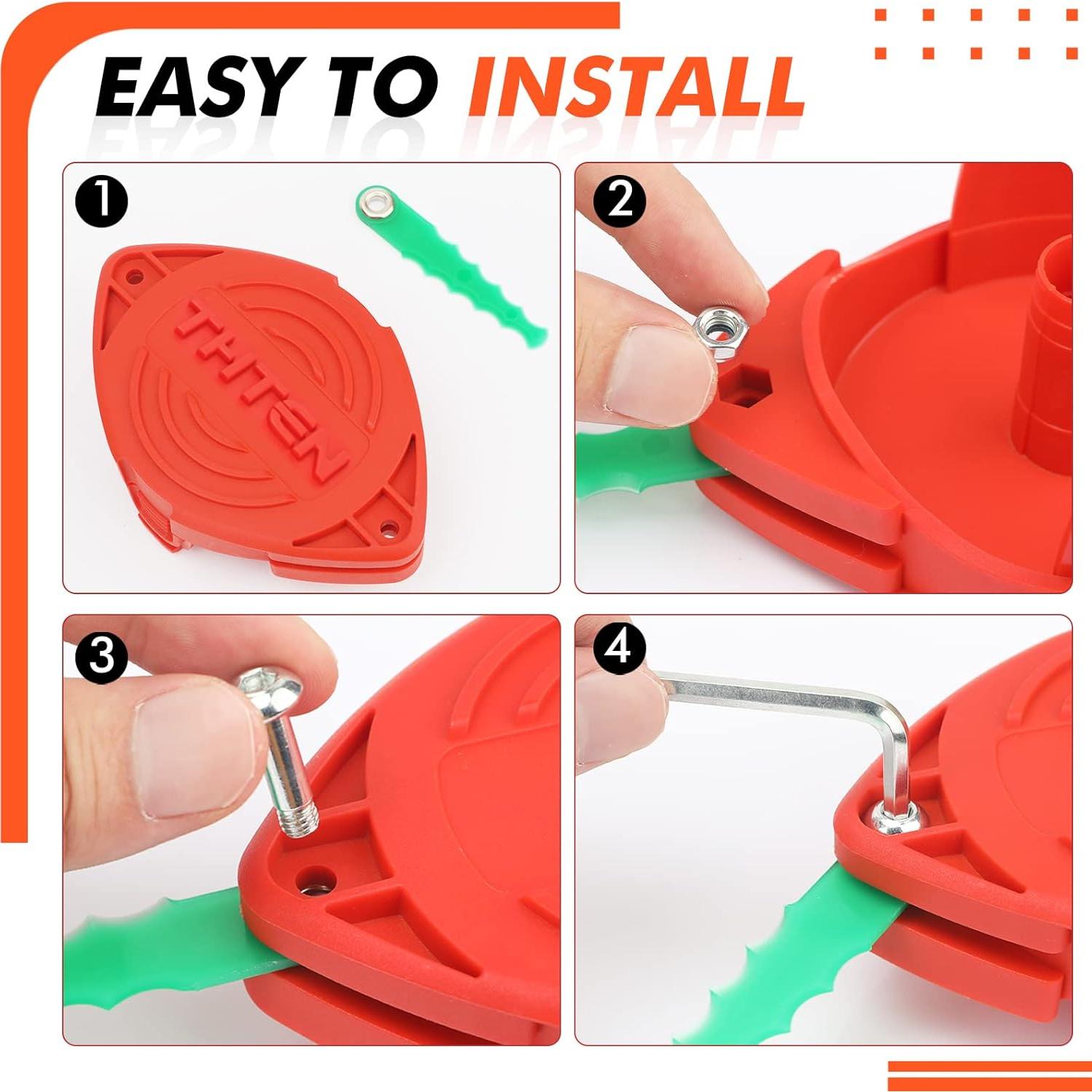 EASY TO INSTALL

1

THTEN

2

3

4