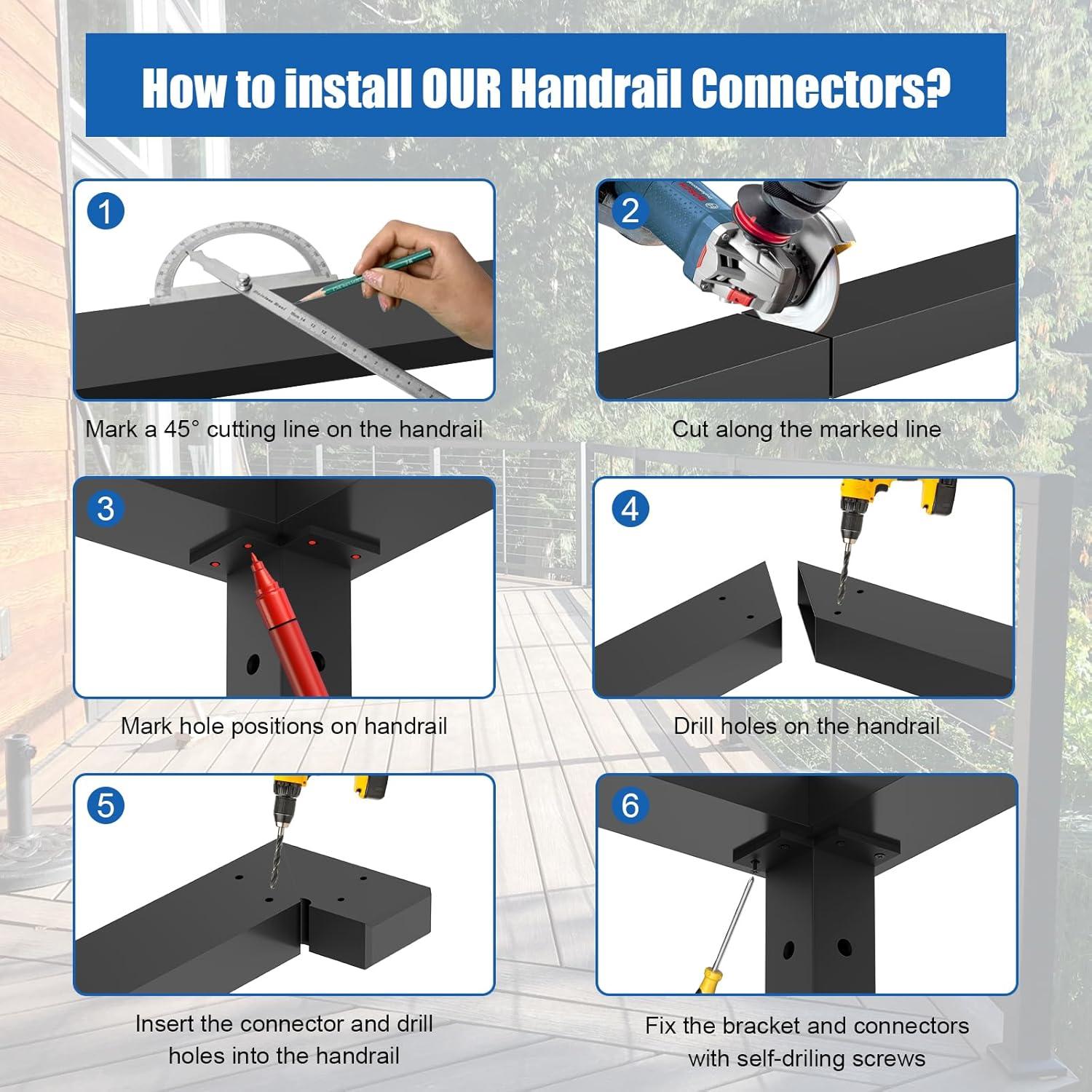 How to install OUR Handrail Connectors?

1

Mark a 45° cutting line on the handrail

2

Cut along the marked line

3

Mark hole positions on handrail

4

Drill holes on the handrail

5

Insert the connector and drill holes into the handrail

6

Fix the bracket and connectors with self-driling screws