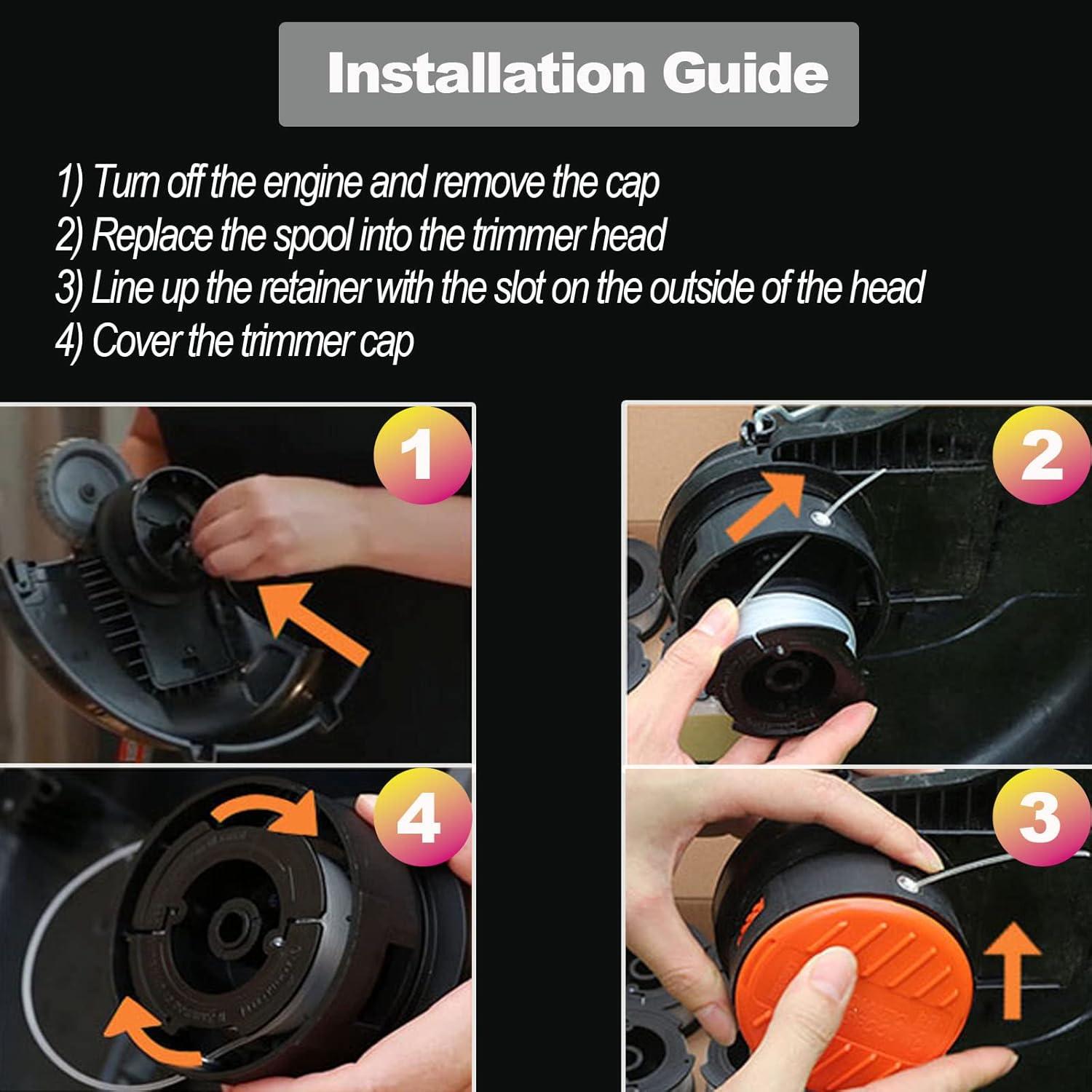 Installation Guide

1) Turn off the engine and remove the cap
2) Replace the spool into the trimmer head
3) Line up the retainer with the slot on the outside of the head
4) Cover the trimmer cap

1

2

4

3