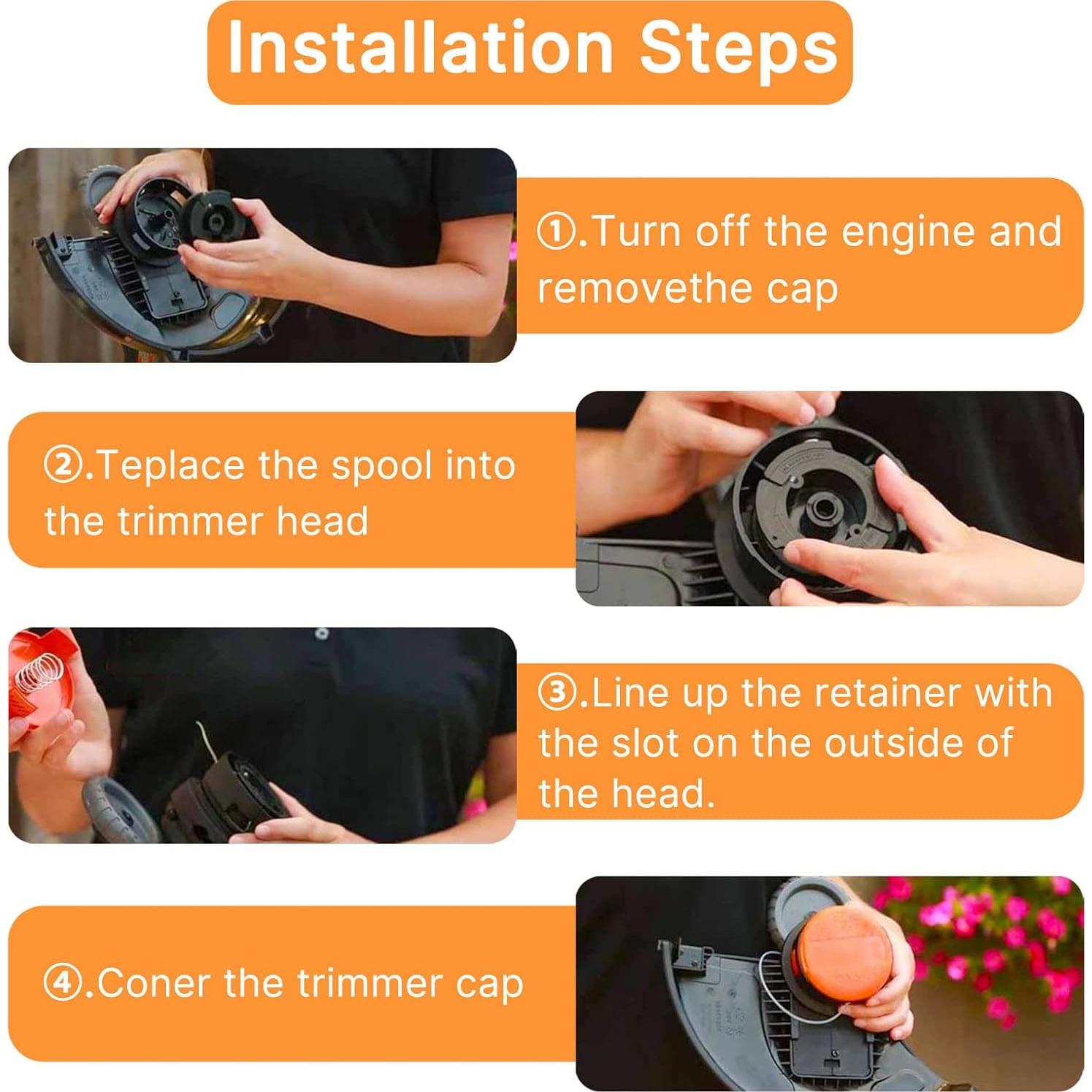 Installation Steps

①.Turn off the engine and removethe cap

②.Teplace the spool into the trimmer head

③.Line up the retainer with the slot on the outside of the head.

④.Coner the trimmer cap