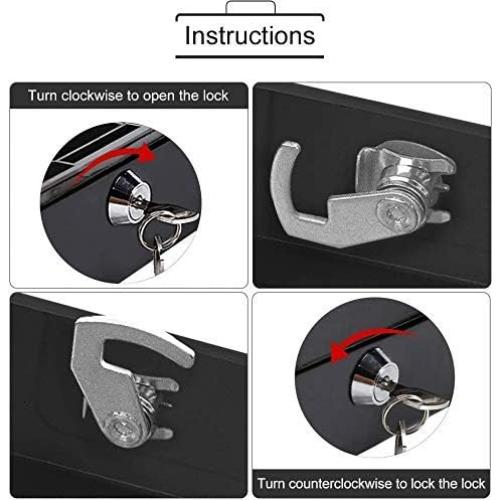 Instructions

Turn clockwise to open the lock

Turn counterclockwise to lock the lock