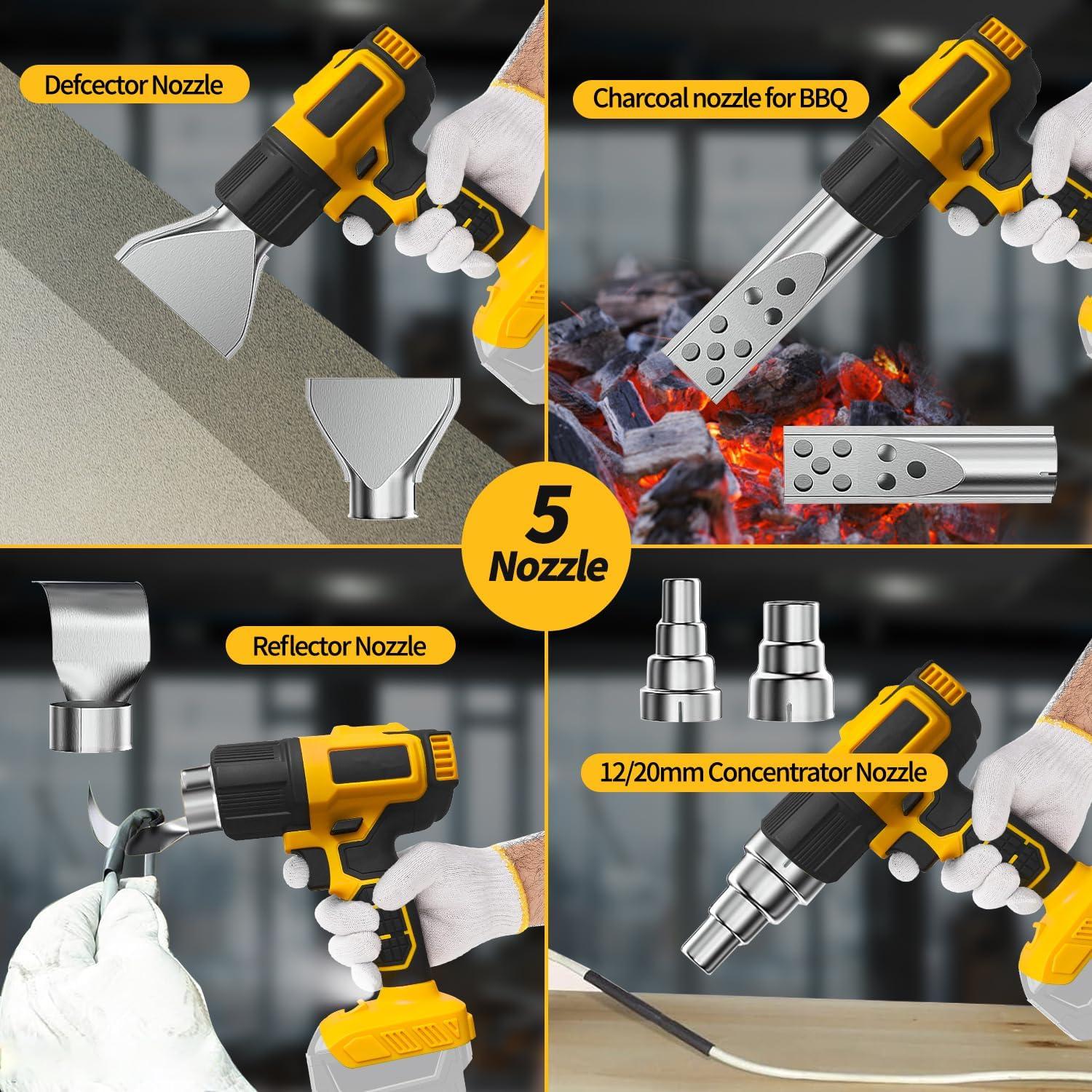 Defcector Nozzle

Charcoal nozzle for BBQ

5
Nozzle

Reflector Nozzle

12/20mm Concentrator Nozzle