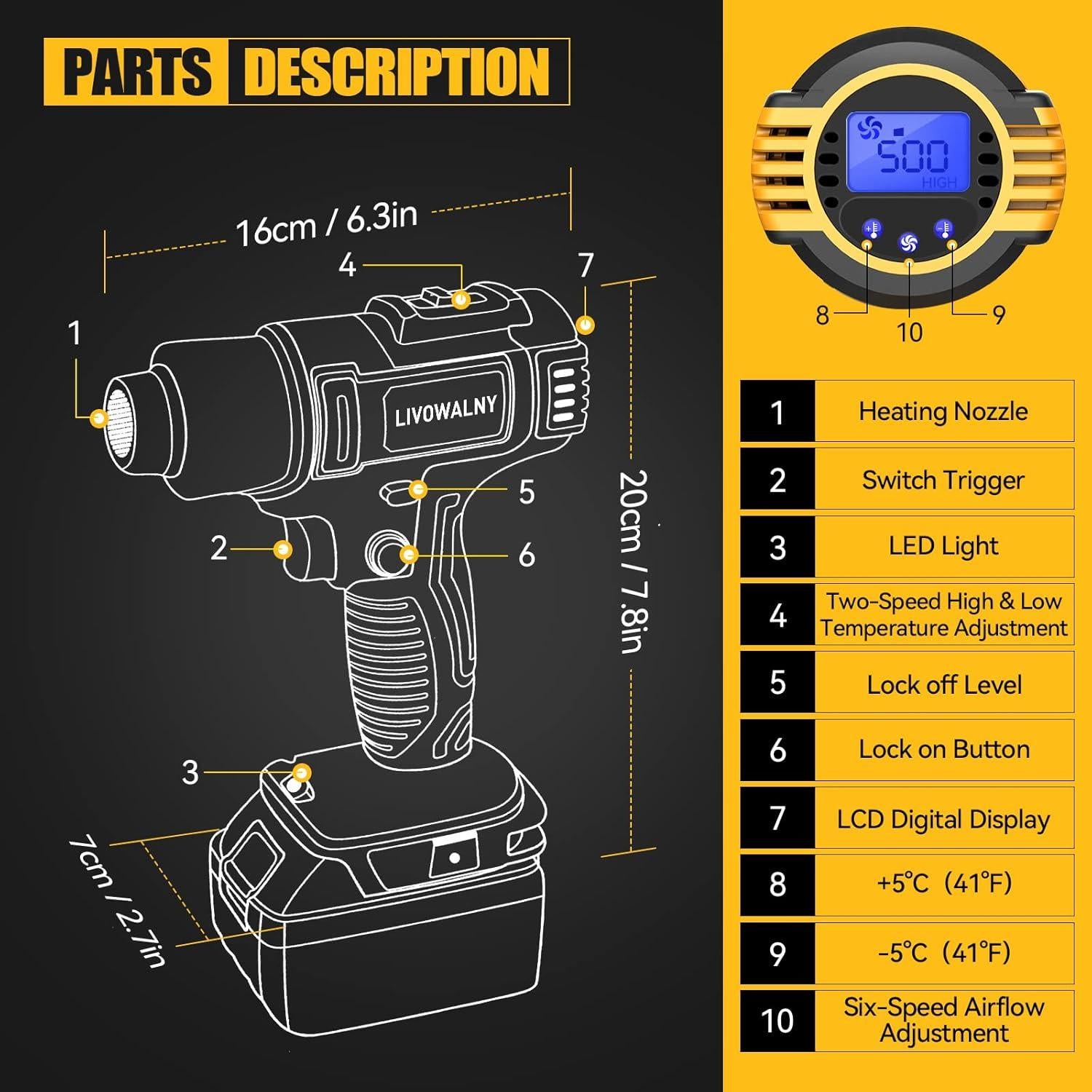 PARTS DESCRIPTION

16cm / 6.3in

4

7

1

LIVOWALNY

5

2

6

20cm / 7.8in

3

7cm / 2.7in

500
HIGH

8

10

9

| 1 | Heating Nozzle |
|---|---|
| 2 | Switch Trigger |
| 3 | LED Light |
| 4 | Two-Speed High & Low Temperature Adjustment |
| 5 | Lock off Level |
| 6 | Lock on Button |
| 7 | LCD Digital Display |
| 8 | +5℃ (41℉) |
| 9 | -5℃ (41℉) |
| 10 | Six-Speed Airflow Adjustment |