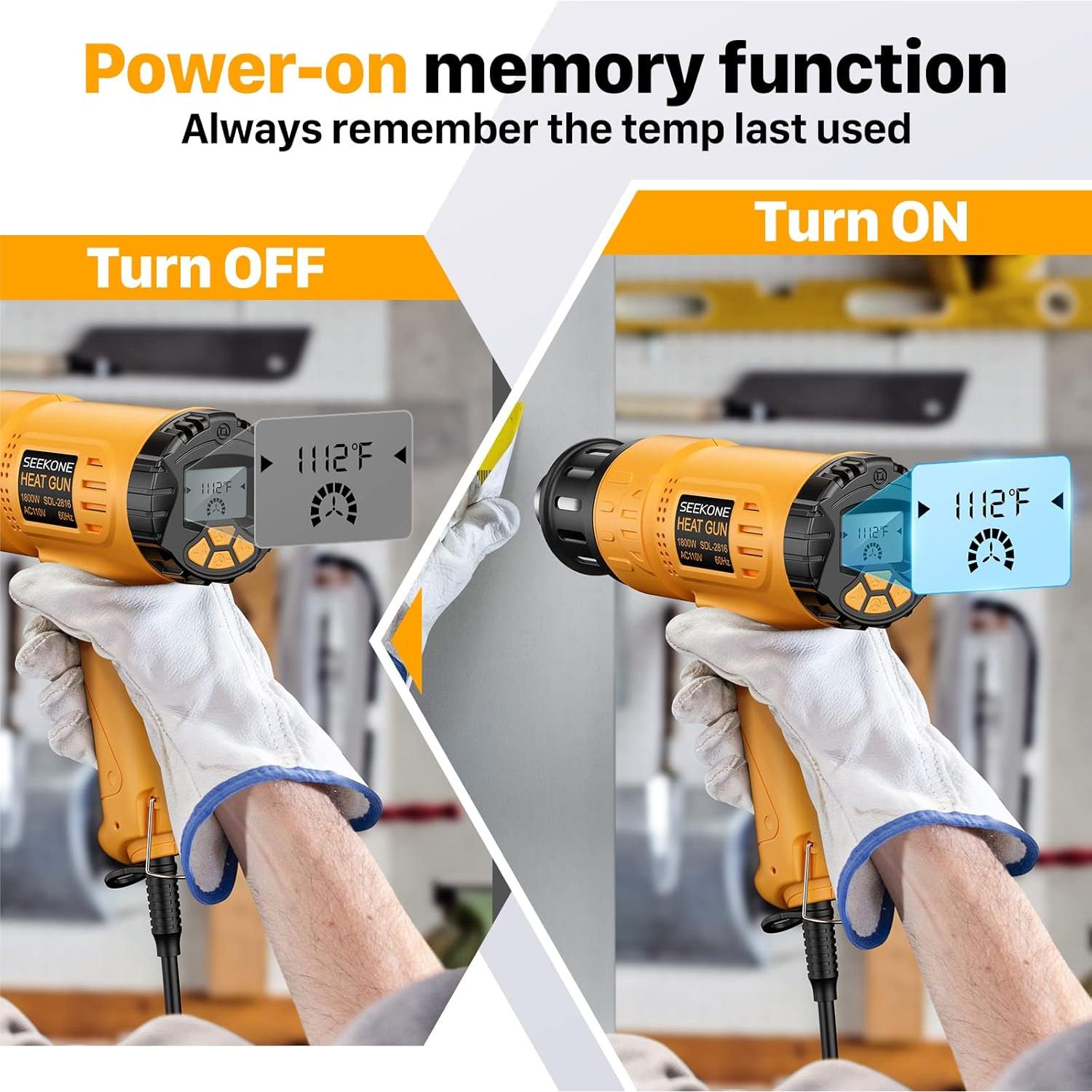 Power-on memory function
Always remember the temp last used

Turn OFF

SEEKONE
HEAT GUN
1800W SDL-2816
AC110V 60Hz

1112°F

1112°F

Turn ON

SEEKONE
HEAT GUN
1800W SDL-2816
AC110V 60Hz

1112°F

1112°F