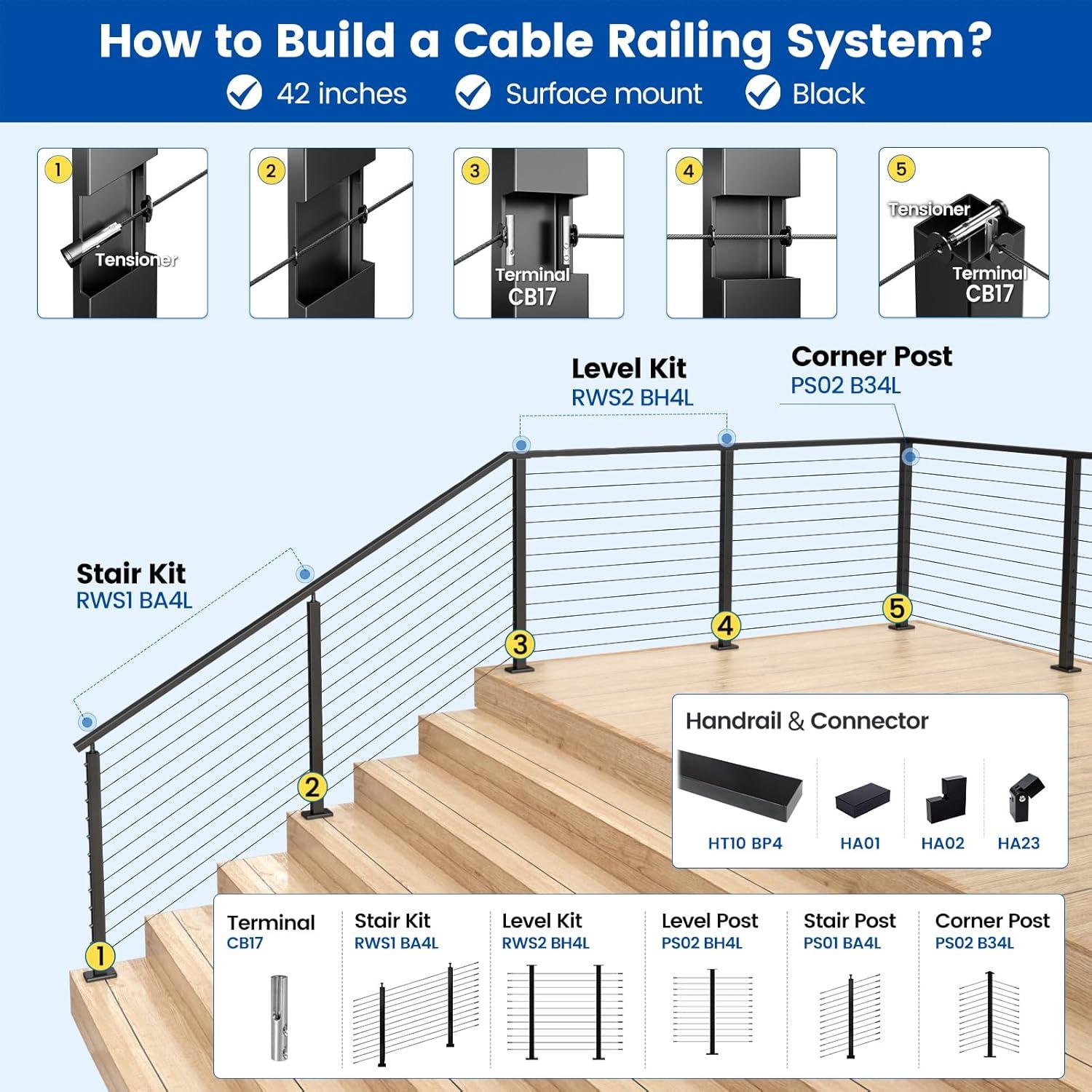 How to Build a Cable Railing System?

42 inches Surface mount Black

1 Tensioner

2

3 Terminal CB17

4

5 Tensioner Terminal CB17

Level Kit
RWS2 BH4L

Corner Post
PS02 B34L

Stair Kit
RWS1 BA4L

3

4

5

2

1

Handrail & Connector

HT10 BP4 HA01 HA02 HA23

Terminal
CB17

Stair Kit
RWS1 BA4L

Level Kit
RWS2 BH4L

Level Post
PS02 BH4L

Stair Post
PS01 BA4L

Corner Post
PS02 B34L