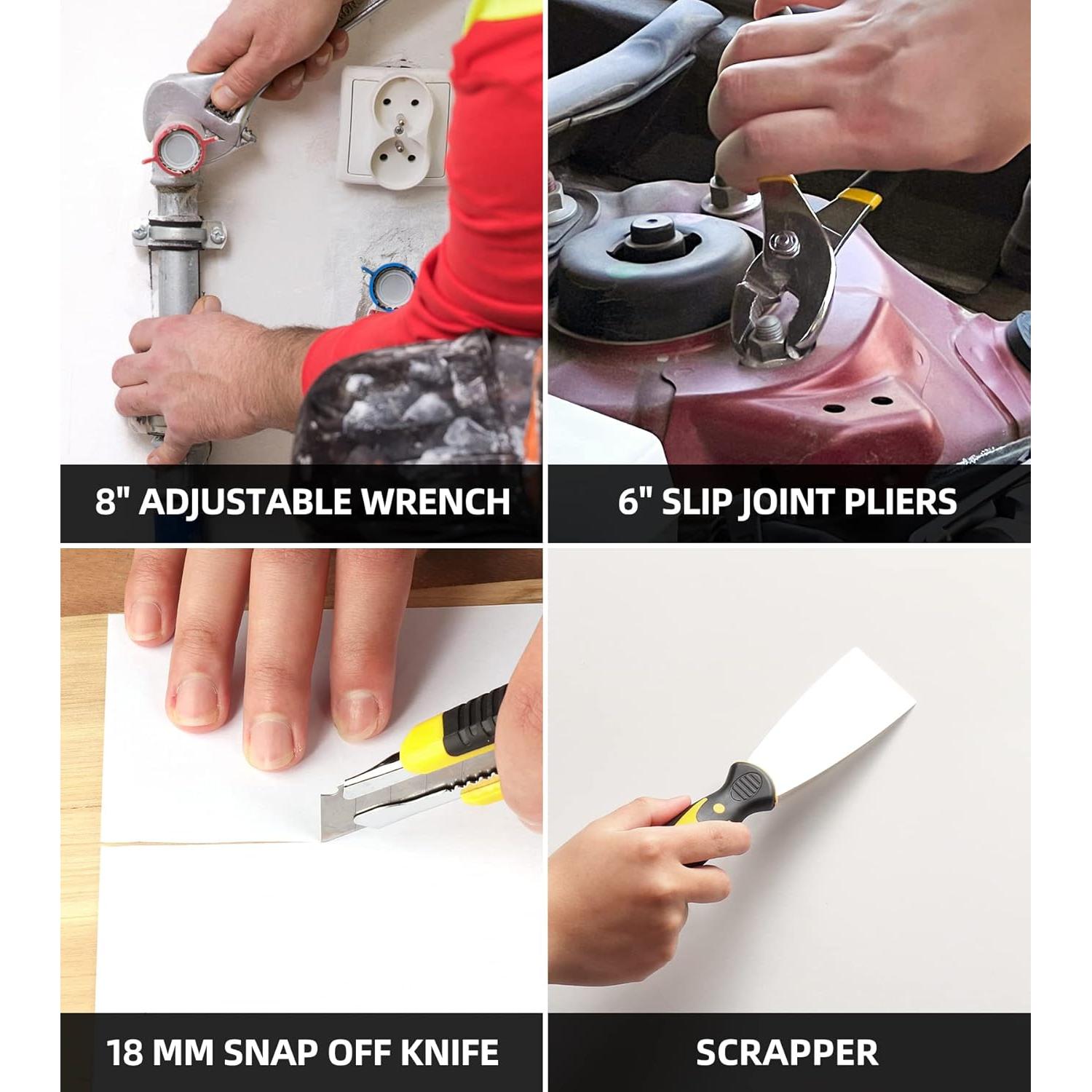 8" ADJUSTABLE WRENCH

6" SLIP JOINT PLIERS

18 MM SNAP OFF KNIFE

SCRAPPER