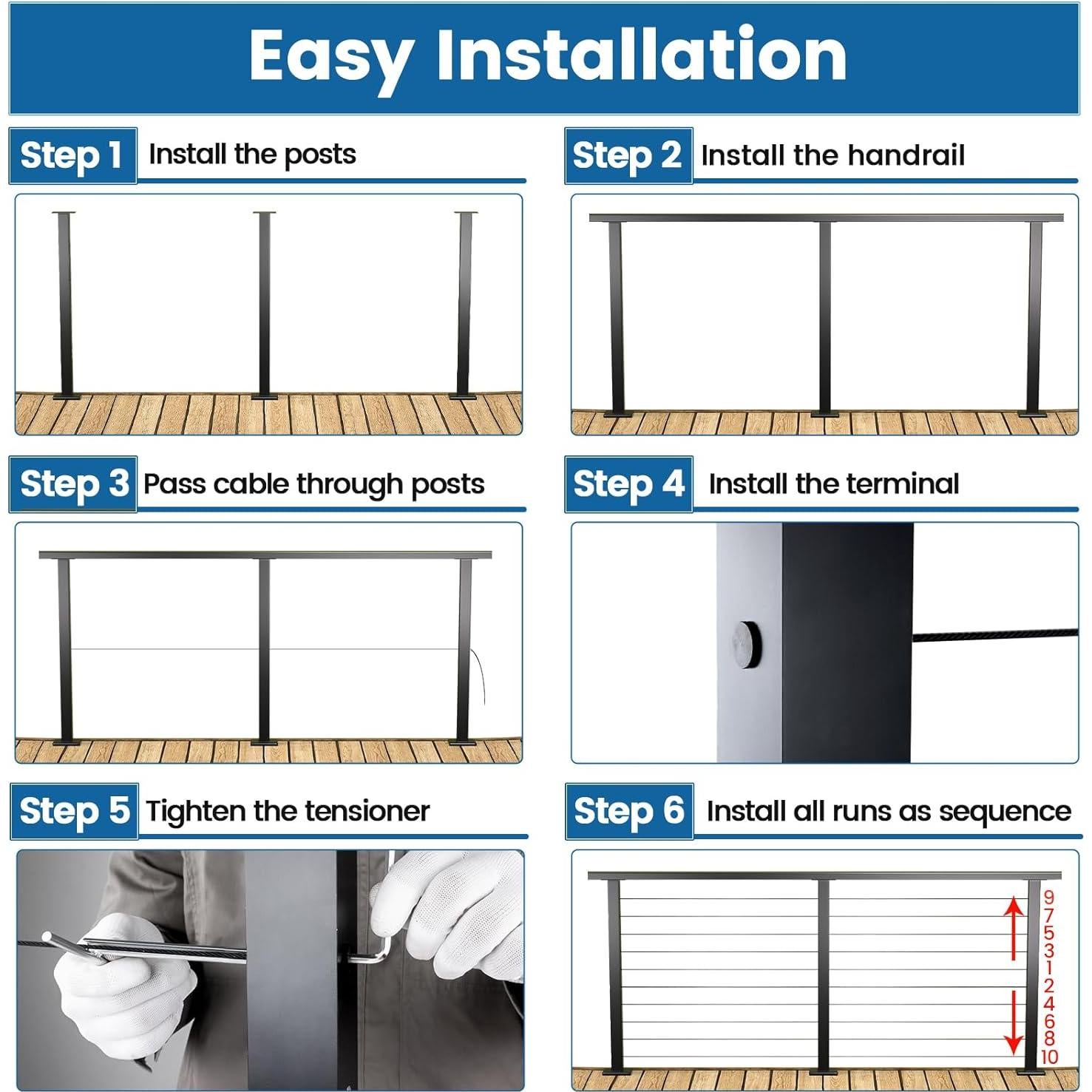 Easy Installation

Step 1 Install the posts

Step 2 Install the handrail

Step 3 Pass cable through posts

Step 4 Install the terminal

Step 5 Tighten the tensioner

Step 6 Install all runs as sequence

9
7
5
3
1
2
4
6
8
10