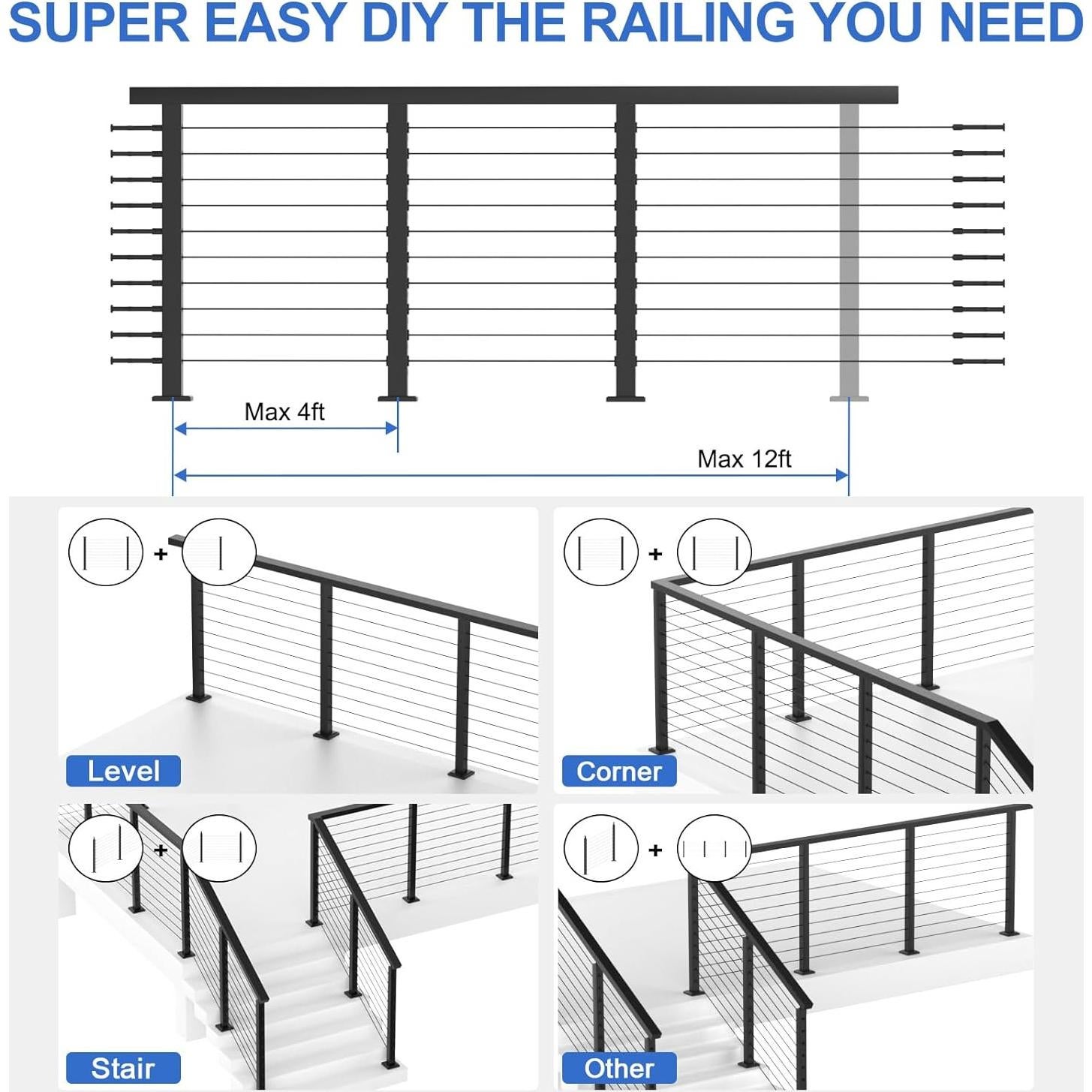 SUPER EASY DIY THE RAILING YOU NEED

Max 4ft

Max 12ft

+

Level

+

Corner

+

Stair

+

Other