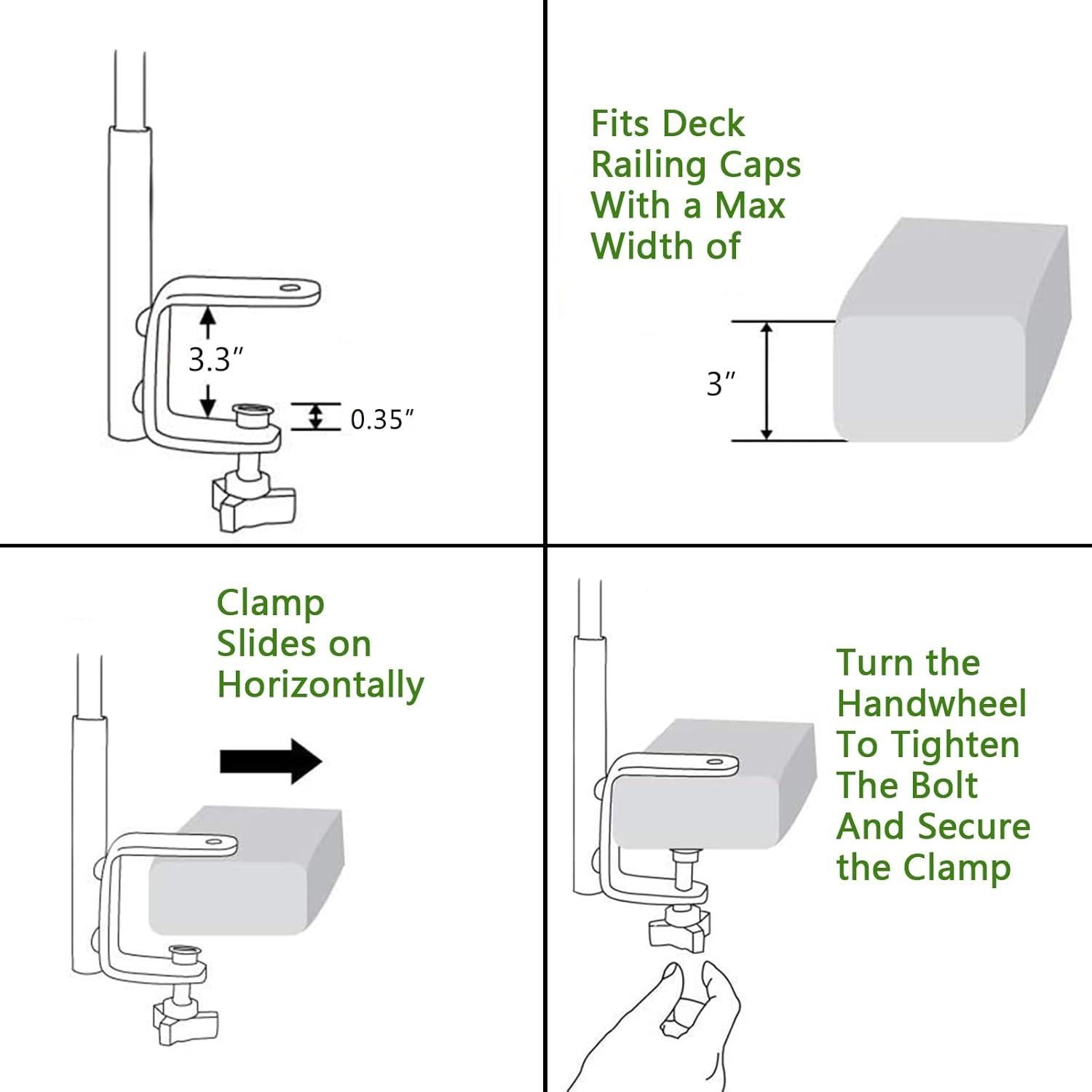 3.3″

0.35″

Fits Deck Railing Caps With a Max Width of

3″

Clamp Slides on Horizontally

Turn the Handwheel To Tighten The Bolt And Secure the Clamp