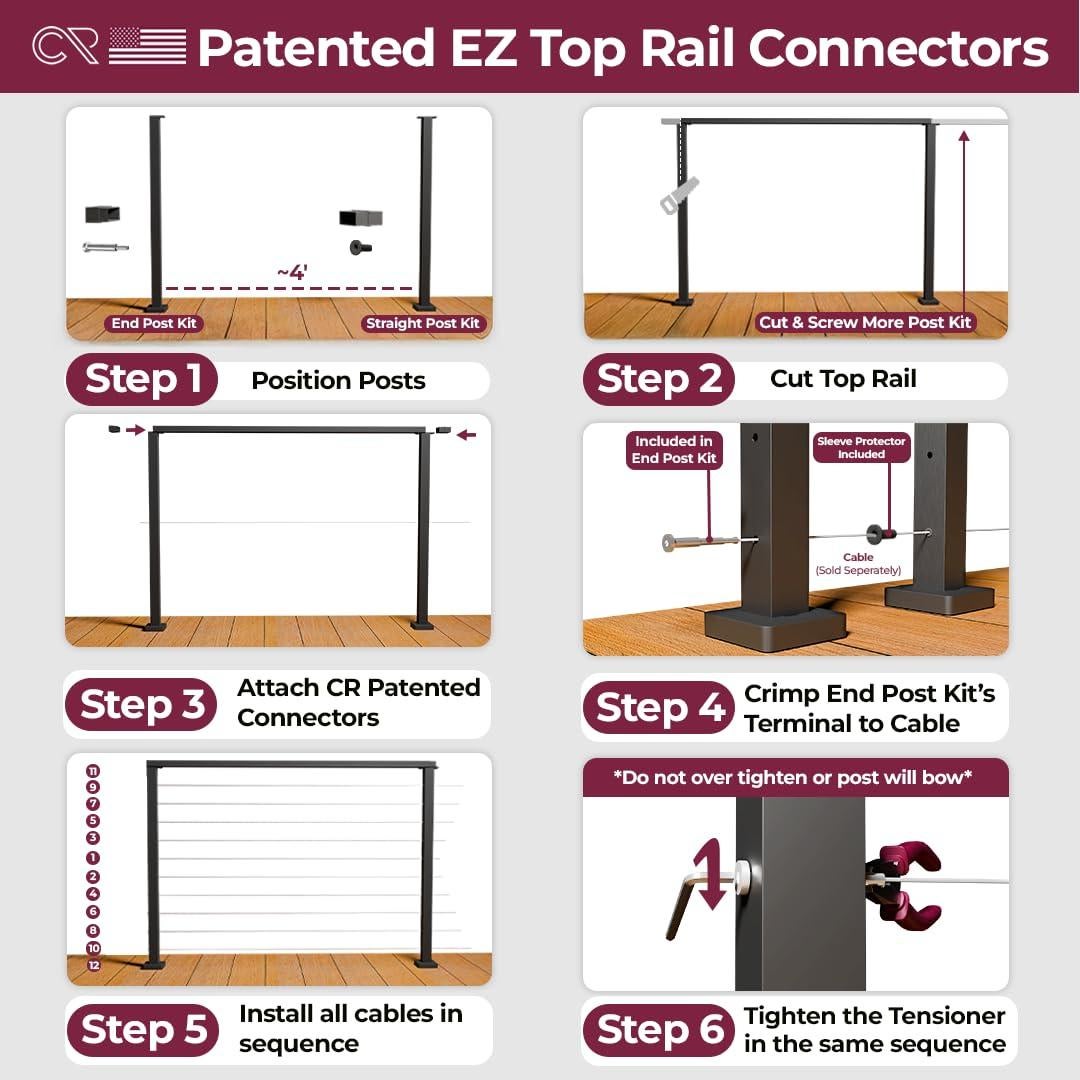 CR Patented EZ Top Rail Connectors

~4'

End Post Kit

Straight Post Kit

Step 1 Position Posts

Cut & Screw More Post Kit

Step 2 Cut Top Rail

Step 3 Attach CR Patented Connectors

Included in End Post Kit

Sleeve Protector Included

Cable (Sold Seperately)

Step 4 Crimp End Post Kit's Terminal to Cable

11
9
7
5
3
1
2
4
6
8
10
12

Step 5 Install all cables in sequence

*Do not over tighten or post will bow*

Step 6 Tighten the Tensioner in the same sequence